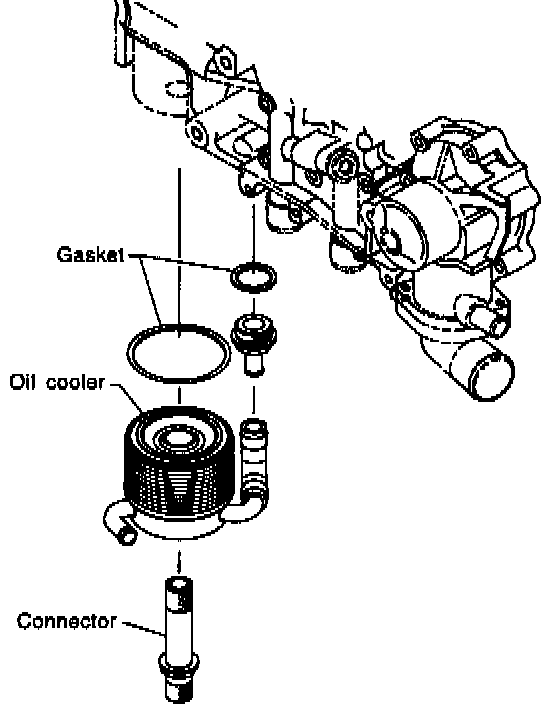 Gasket

Oil cooler

Connector