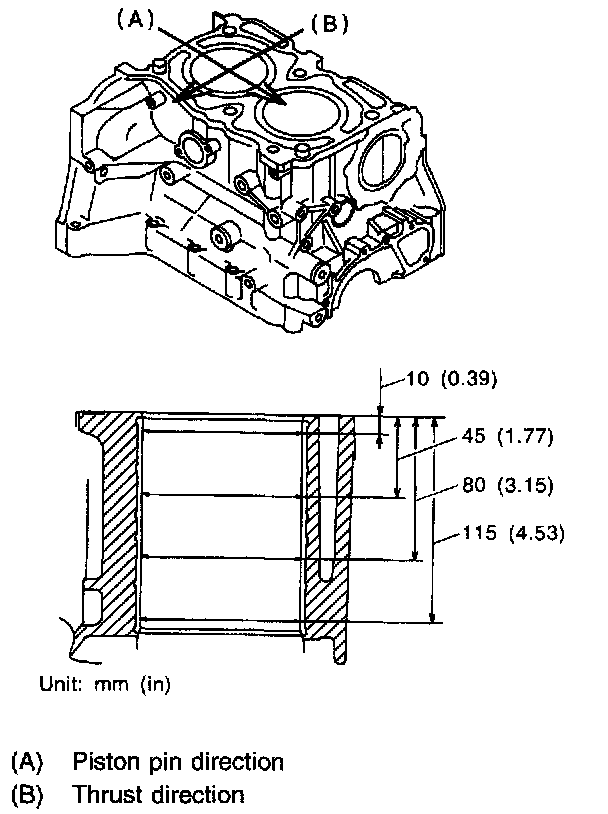 (A)
(B)

10 (0.39)
45 (1.77)
80 (3.15)
115 (4.53)

Unit: mm (in)

(A) Piston pin direction
(B) Thrust direction