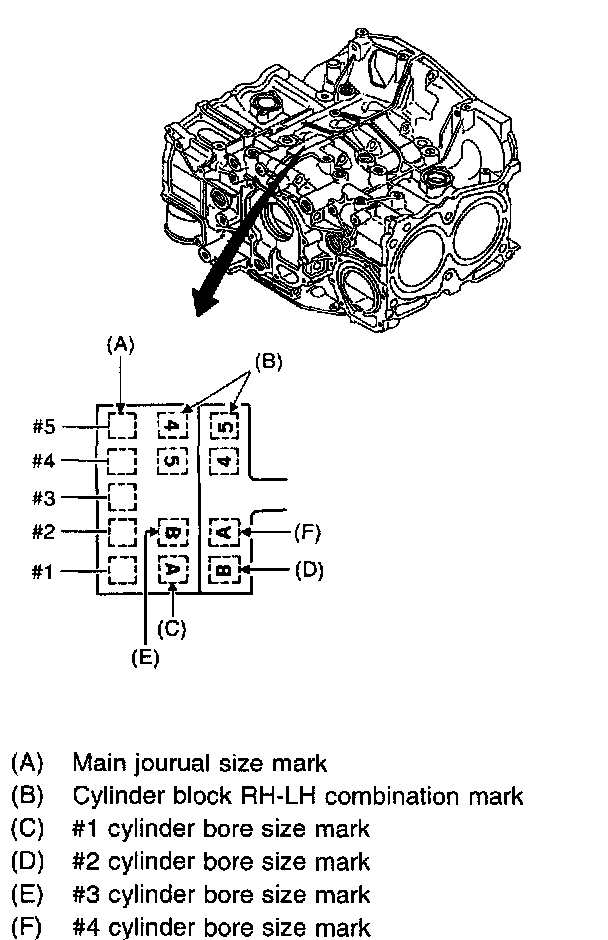 (A)

(B)

#5
#4
#3
#2
#1

4 5
5 4

B A
A B

(F)
(D)

(C)
(E)

(A) Main jourual size mark
(B) Cylinder block RH-LH combination mark
(C) #1 cylinder bore size mark
(D) #2 cylinder bore size mark
(E) #3 cylinder bore size mark
(F) #4 cylinder bore size mark