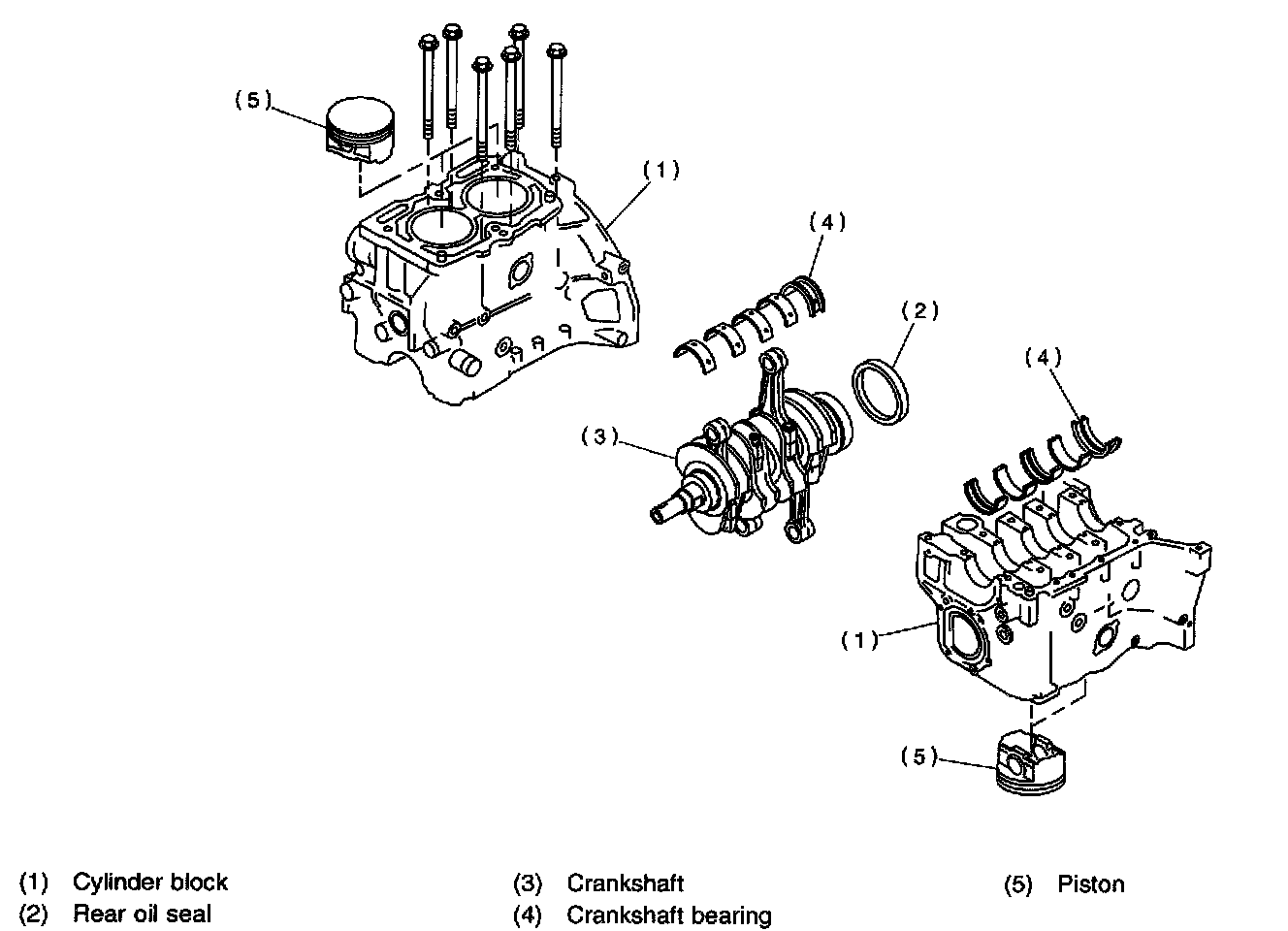 (5)
(1)
(4)
(2)
(4)
(3)
(1)
(5)

(1) Cylinder block
(2) Rear oil seal
(3) Crankshaft
(4) Crankshaft bearing
(5) Piston