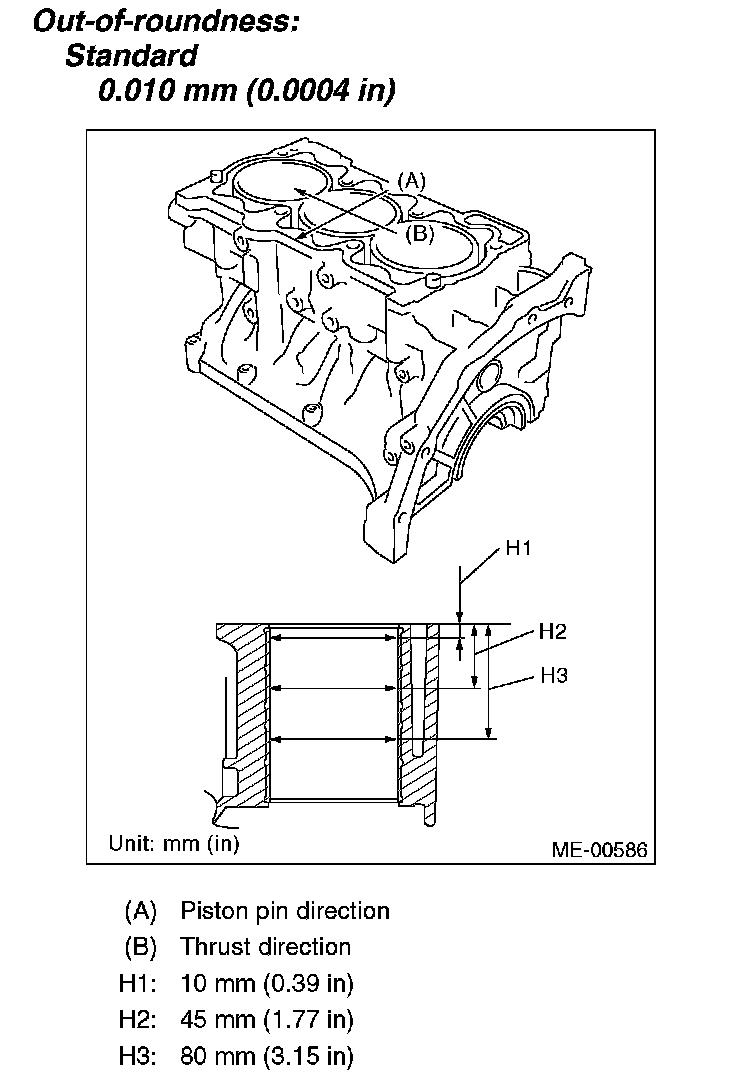 Out-of-roundness:
Standard
0.010 mm (0.0004 in)

(A)
(B)
H1
H2
H3
Unit: mm (in)
ME-00586

(A) Piston pin direction
(B) Thrust direction
H1: 10 mm (0.39 in)
H2: 45 mm (1.77 in)
H3: 80 mm (3.15 in)