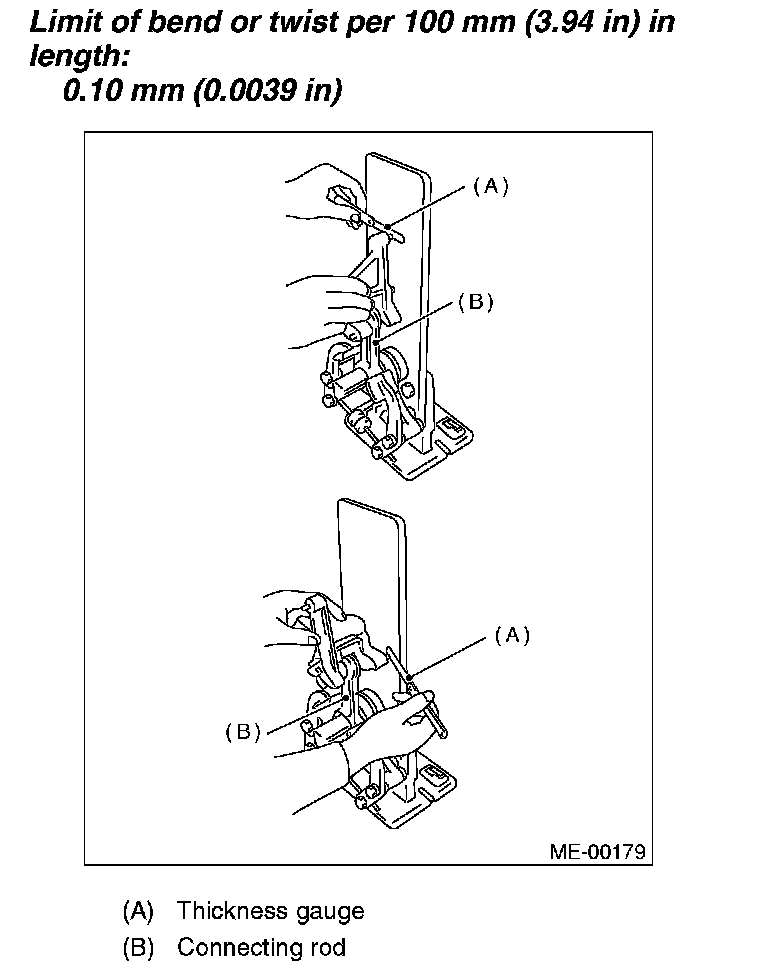 Limit of bend or twist per 100 mm (3.94 in) in length:
0.10 mm (0.0039 in)

(A)

(B)

(A)

(B)

ME-00179

(A) Thickness gauge
(B) Connecting rod