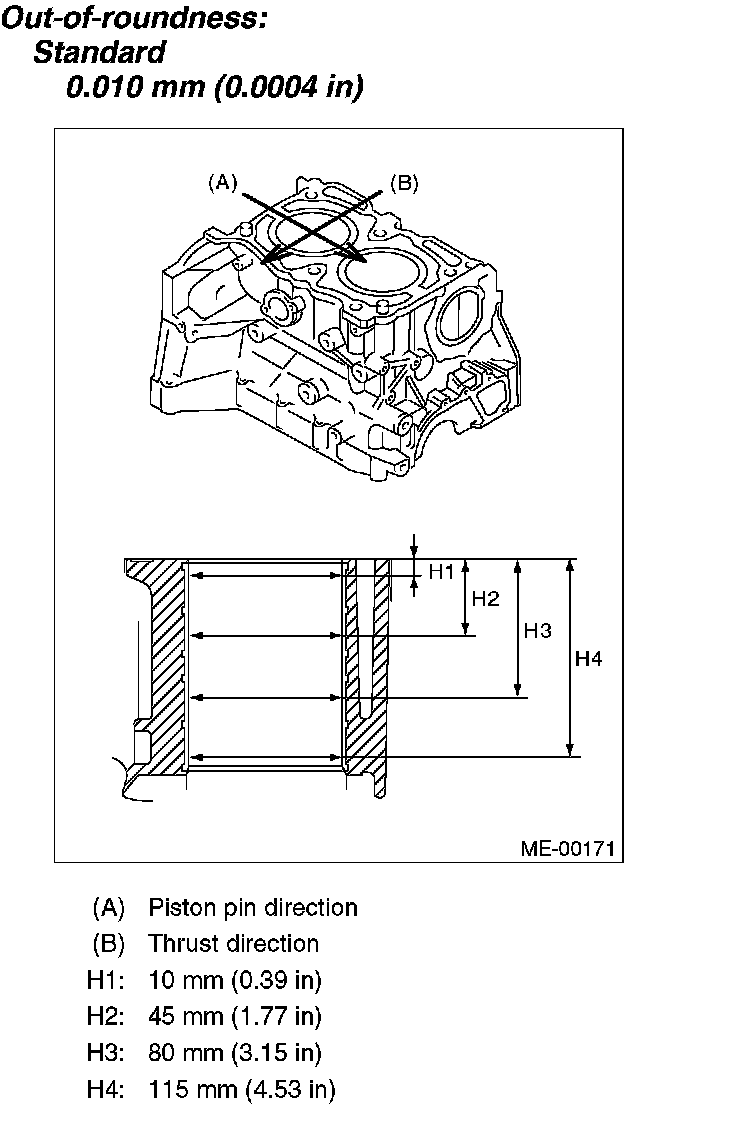 Out-of-roundness:
Standard
0.010 mm (0.0004 in)

(A)
(B)

H1
H2
H3
H4

ME-00171

(A) Piston pin direction
(B) Thrust direction
H1: 10 mm (0.39 in)
H2: 45 mm (1.77 in)
H3: 80 mm (3.15 in)
H4: 115 mm (4.53 in)