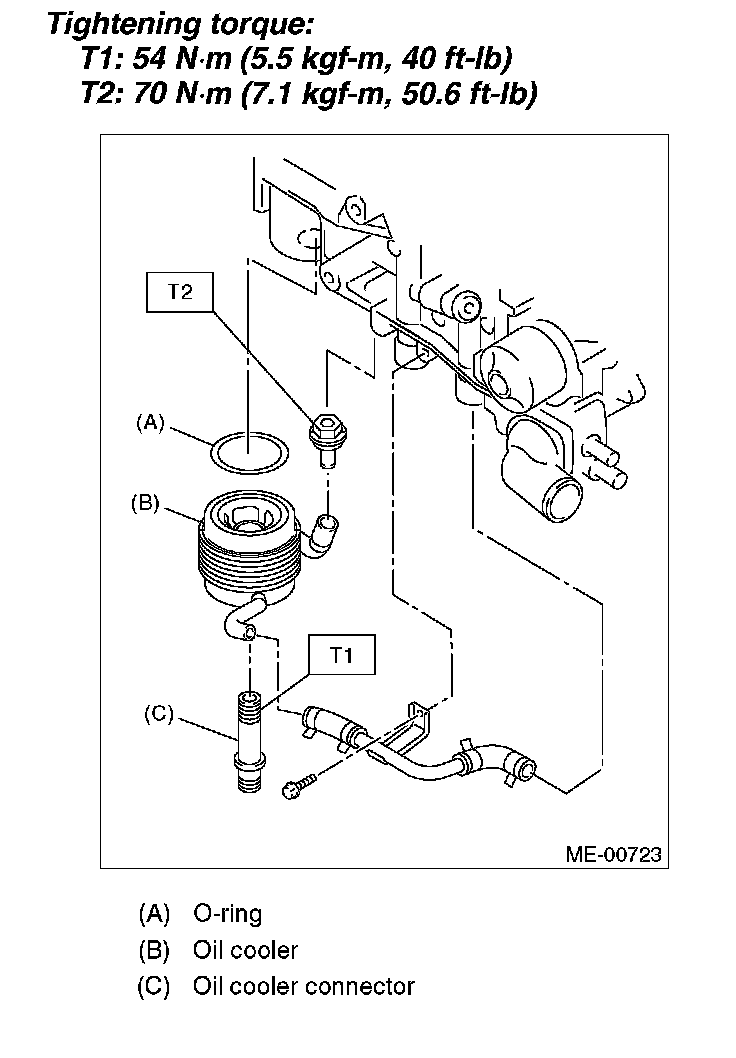 Tightening torque:
T1: 54 N·m (5.5 kgf-m, 40 ft-lb)
T2: 70 N·m (7.1 kgf-m, 50.6 ft-lb)

T2
(A)
(B)
T1
(C)
ME-00723

(A) O-ring
(B) Oil cooler
(C) Oil cooler connector