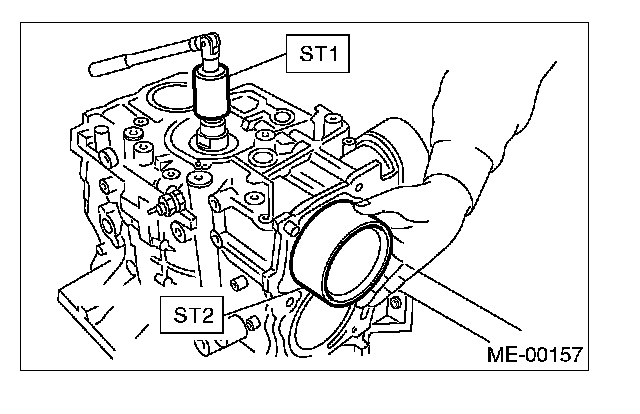 ST1

ST2

ME-00157