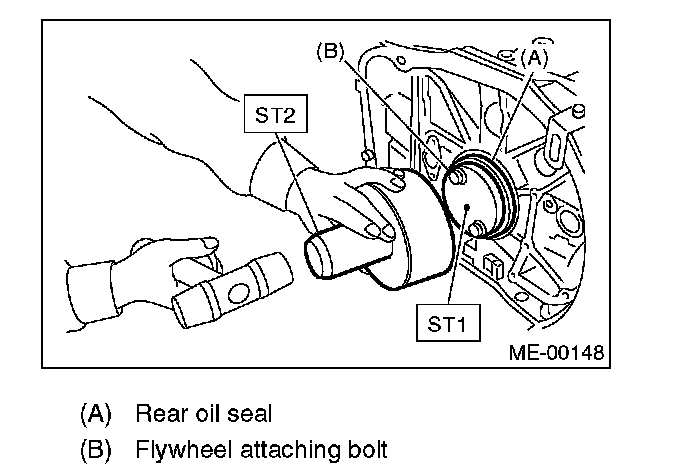 (B)
(A)
ST2
ST1
ME-00148

(A) Rear oil seal
(B) Flywheel attaching bolt