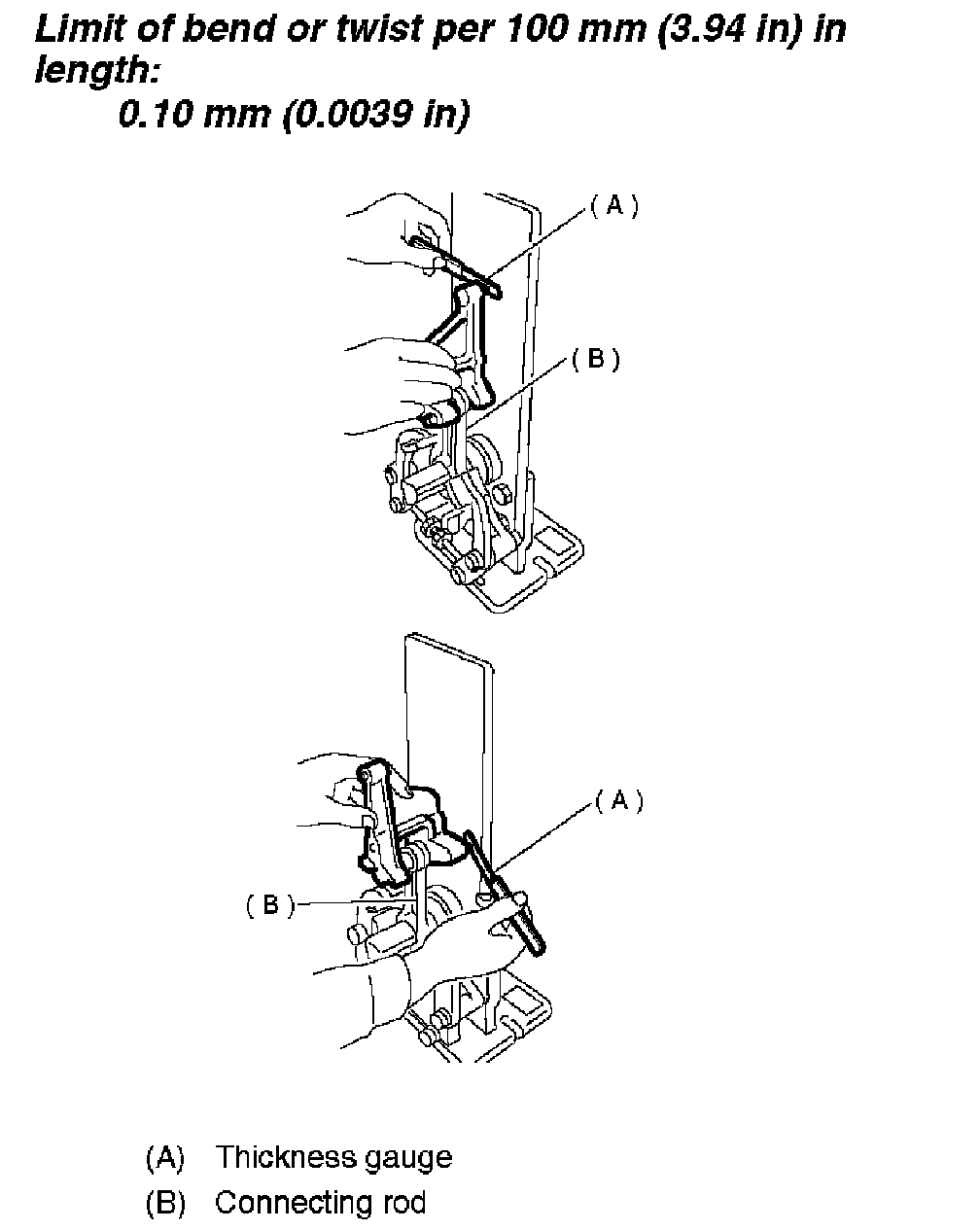 Limit of bend or twist per 100 mm (3.94 in) in length:
0.10 mm (0.0039 in)

( A )
( B )

( A )
( B )

(A) Thickness gauge
(B) Connecting rod