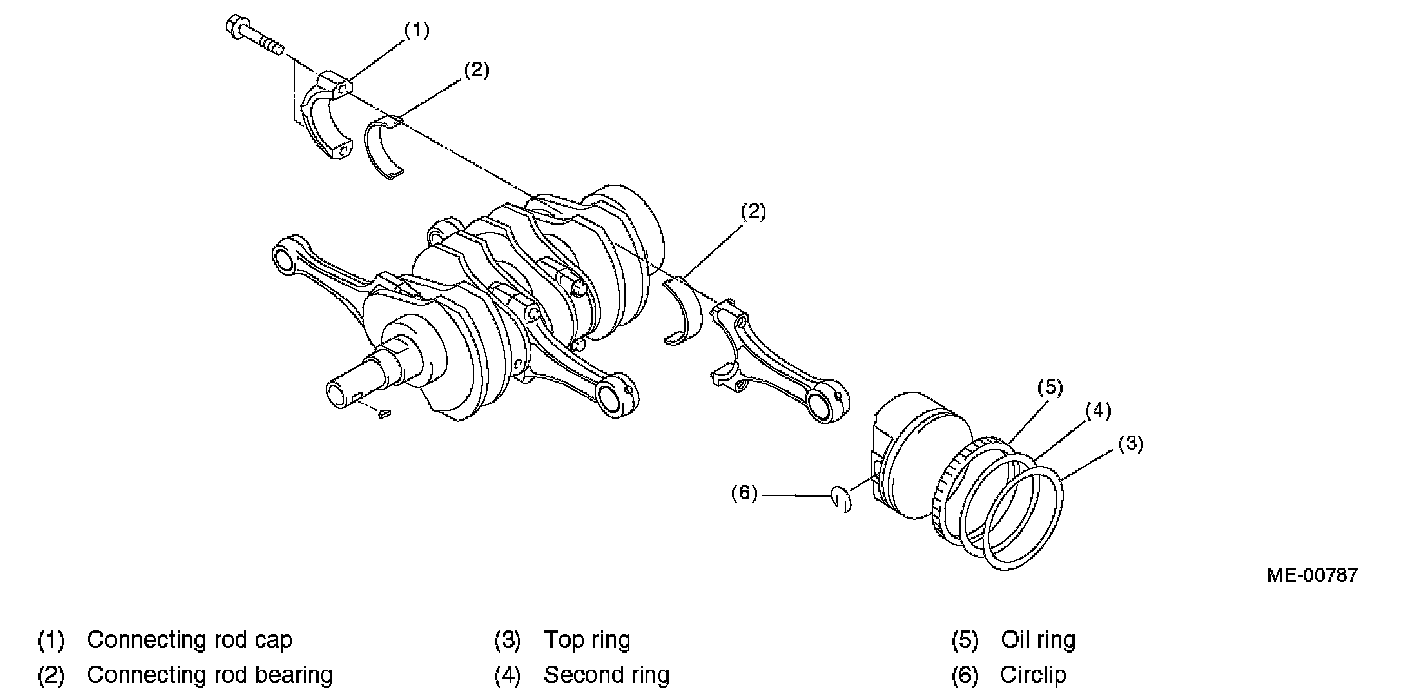 (1)
(2)
(2)
(5)
(4)
(3)
(6)
ME-00787

(1) Connecting rod cap
(2) Connecting rod bearing
(3) Top ring
(4) Second ring
(5) Oil ring
(6) Circlip