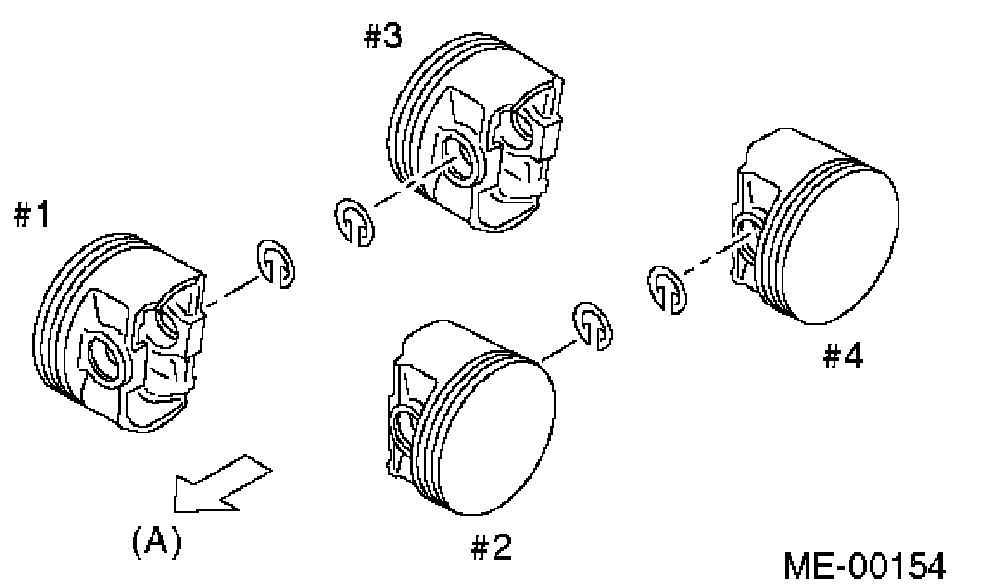 #3
#1
#4
(A)
#2
ME-00154