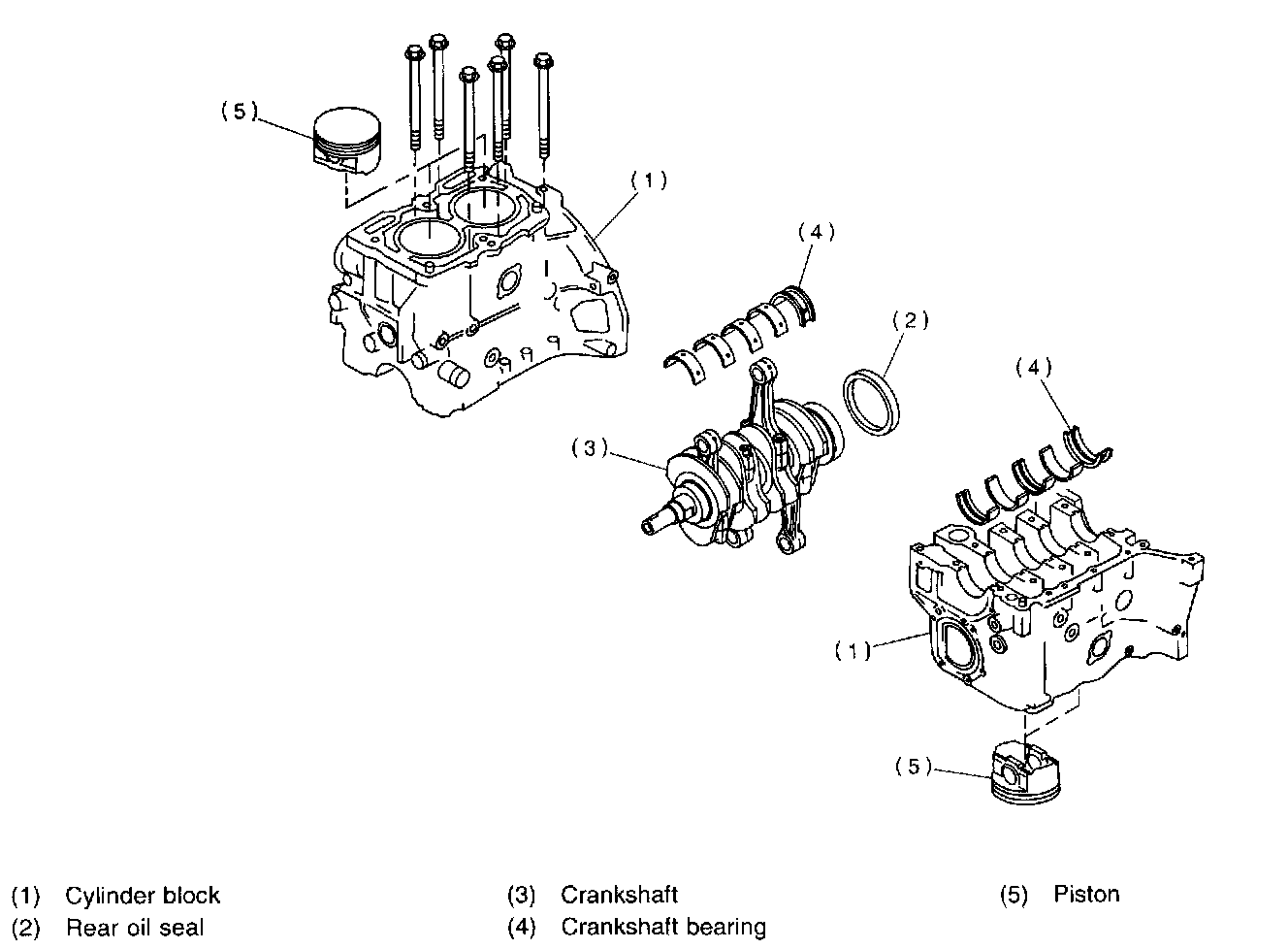 (5)

(1)

(4)

(2)

(4)

(3)

(1)

(5)

(1) Cylinder block
(2) Rear oil seal
(3) Crankshaft
(4) Crankshaft bearing
(5) Piston