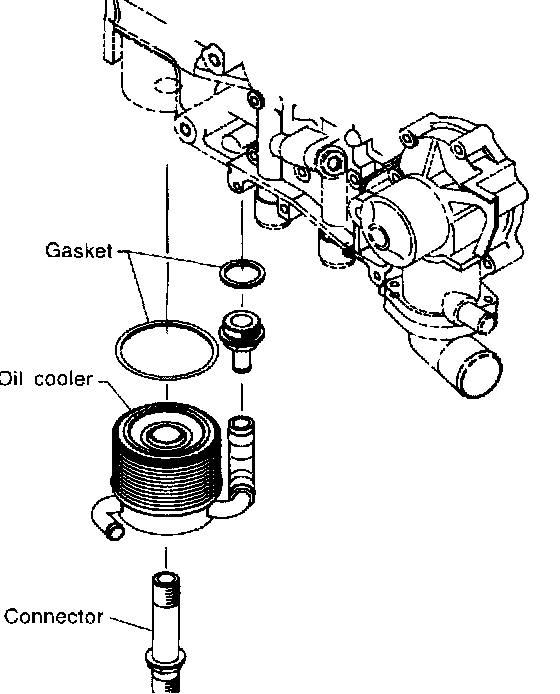 Gasket

Oil cooler

Connector