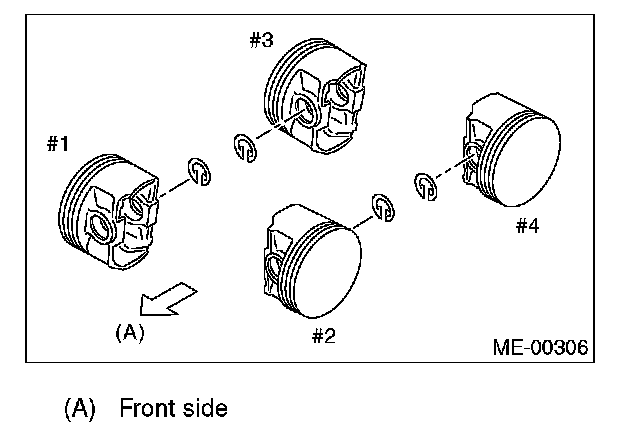 #3

#1

#4

(A)

#2

ME-00306

(A) Front side