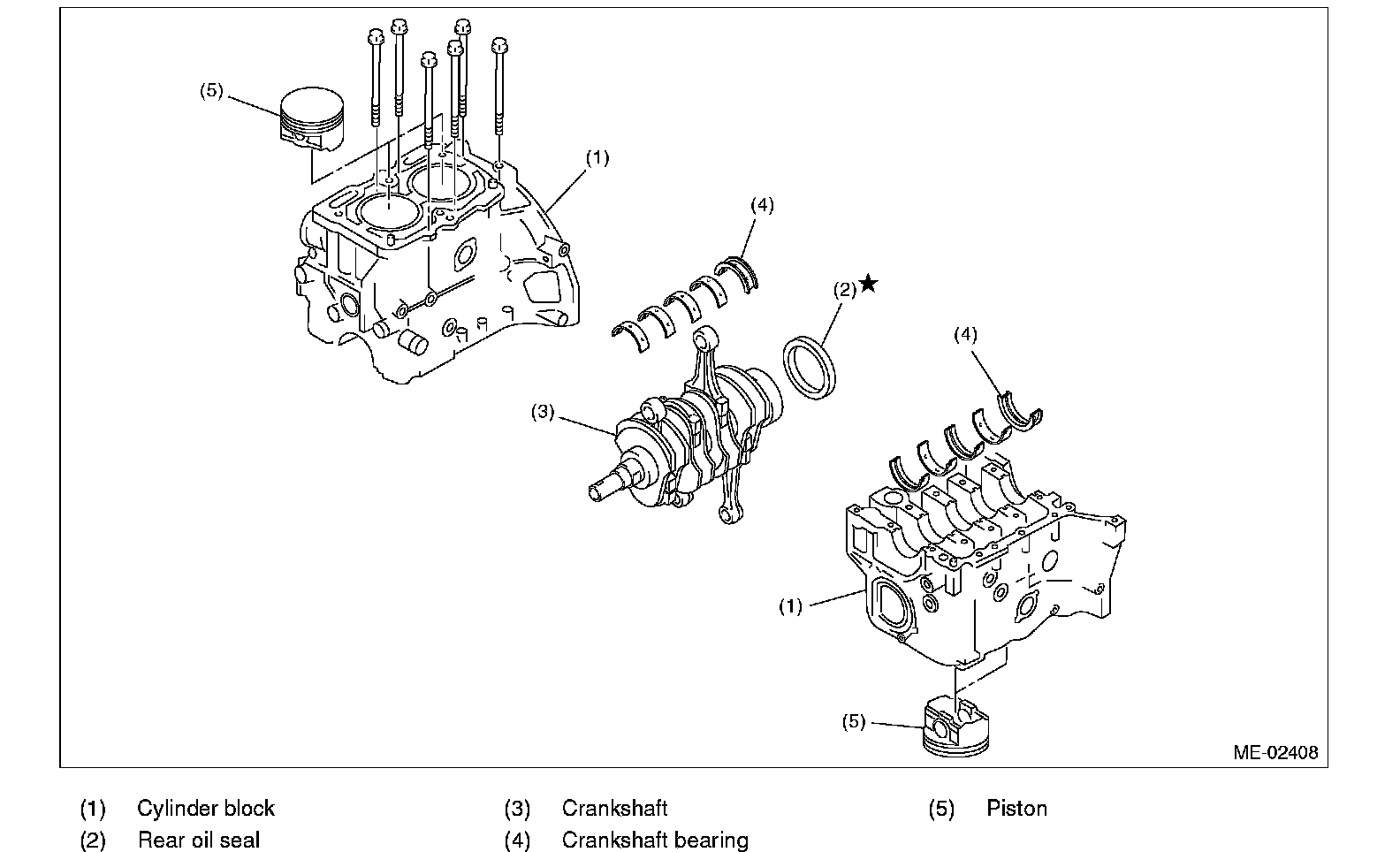 (5)

(1)

(4)

(2)★

(4)

(3)

(1)

(5)

ME-02408

(1) Cylinder block
(2) Rear oil seal
(3) Crankshaft
(4) Crankshaft bearing
(5) Piston