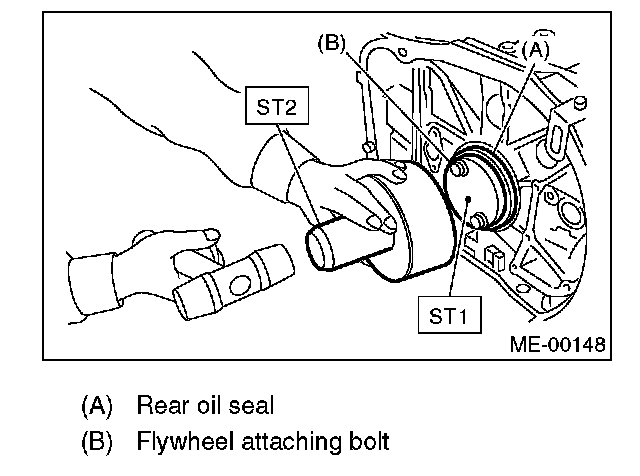 (B)
(A)
ST2
ST1
ME-00148

(A) Rear oil seal
(B) Flywheel attaching bolt