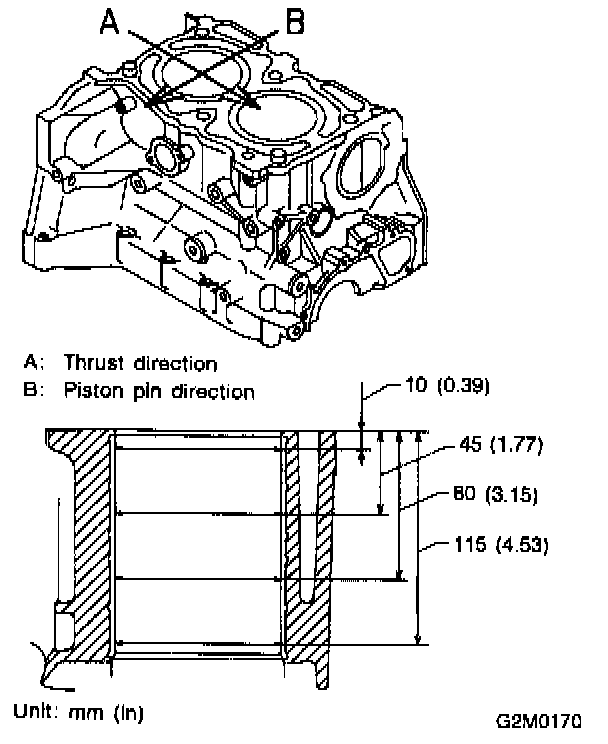 A B

A: Thrust direction
B: Piston pin direction

10 (0.39)
45 (1.77)
80 (3.15)
115 (4.53)

Unit: mm (in)

G2M0170