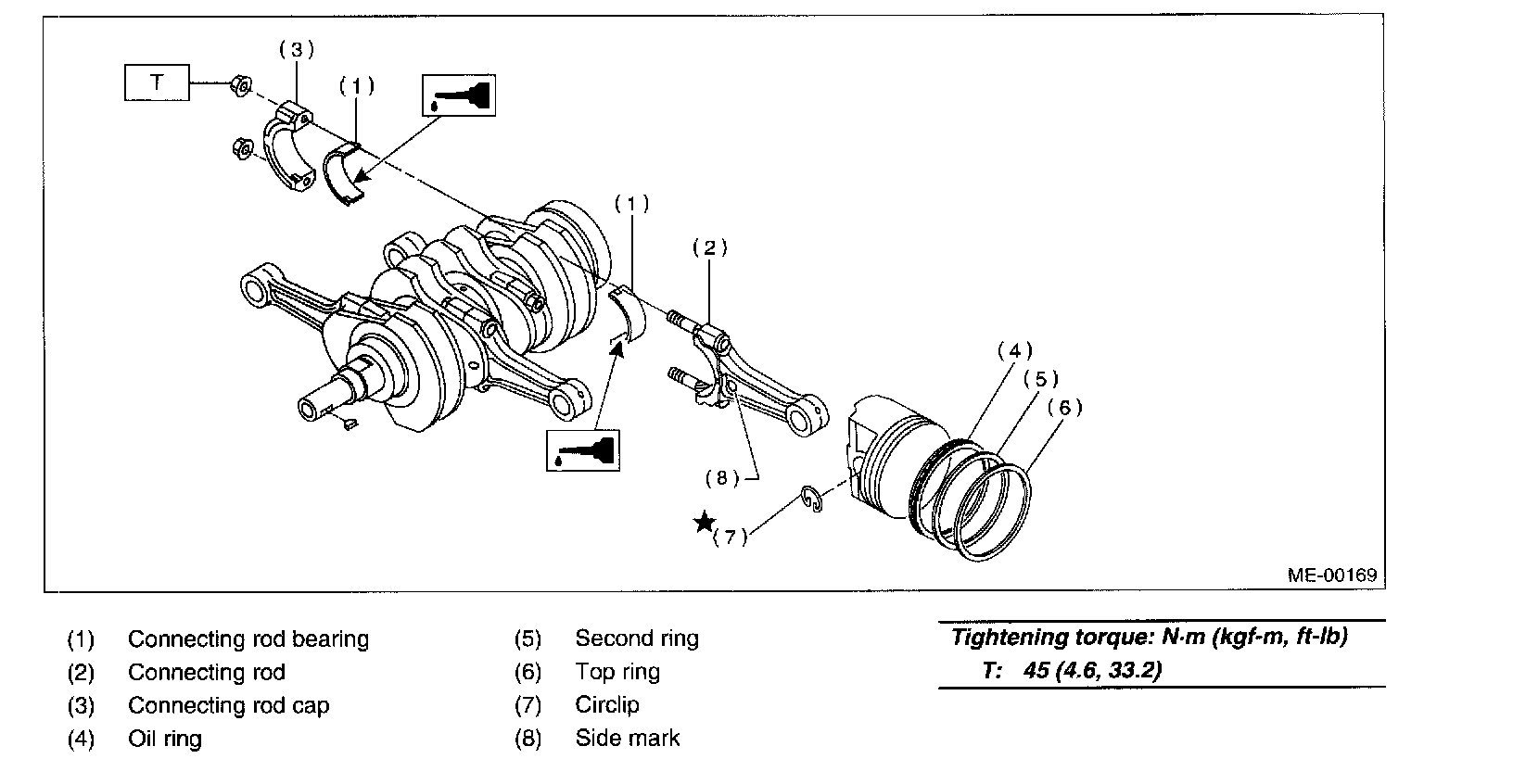 (3)
T
(1)
(1)
(2)
(4)
(5)
(6)
(8)
★ (7)
ME-00169

(1) Connecting rod bearing
(2) Connecting rod
(3) Connecting rod cap
(4) Oil ring

(5) Second ring
(6) Top ring
(7) Circlip
(8) Side mark

Tightening torque: N·m (kgf-m, ft-lb)
T: 45 (4.6, 33.2)