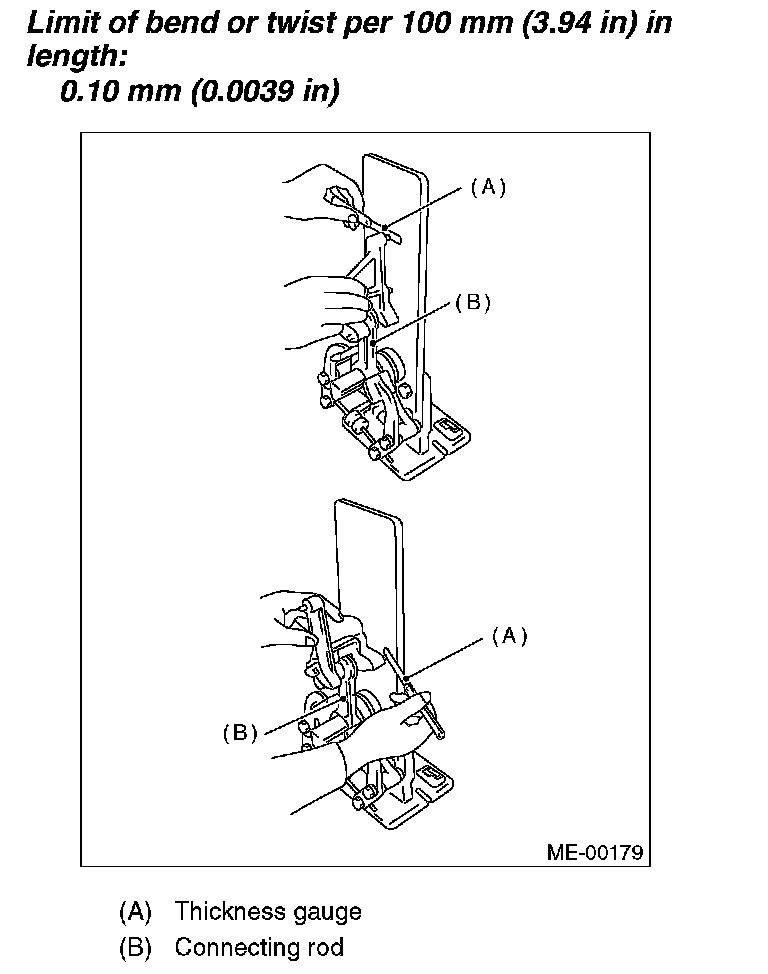 Limit of bend or twist per 100 mm (3.94 in) in length:
0.10 mm (0.0039 in)

(A)

(B)

(A)

(B)

ME-00179

(A) Thickness gauge
(B) Connecting rod