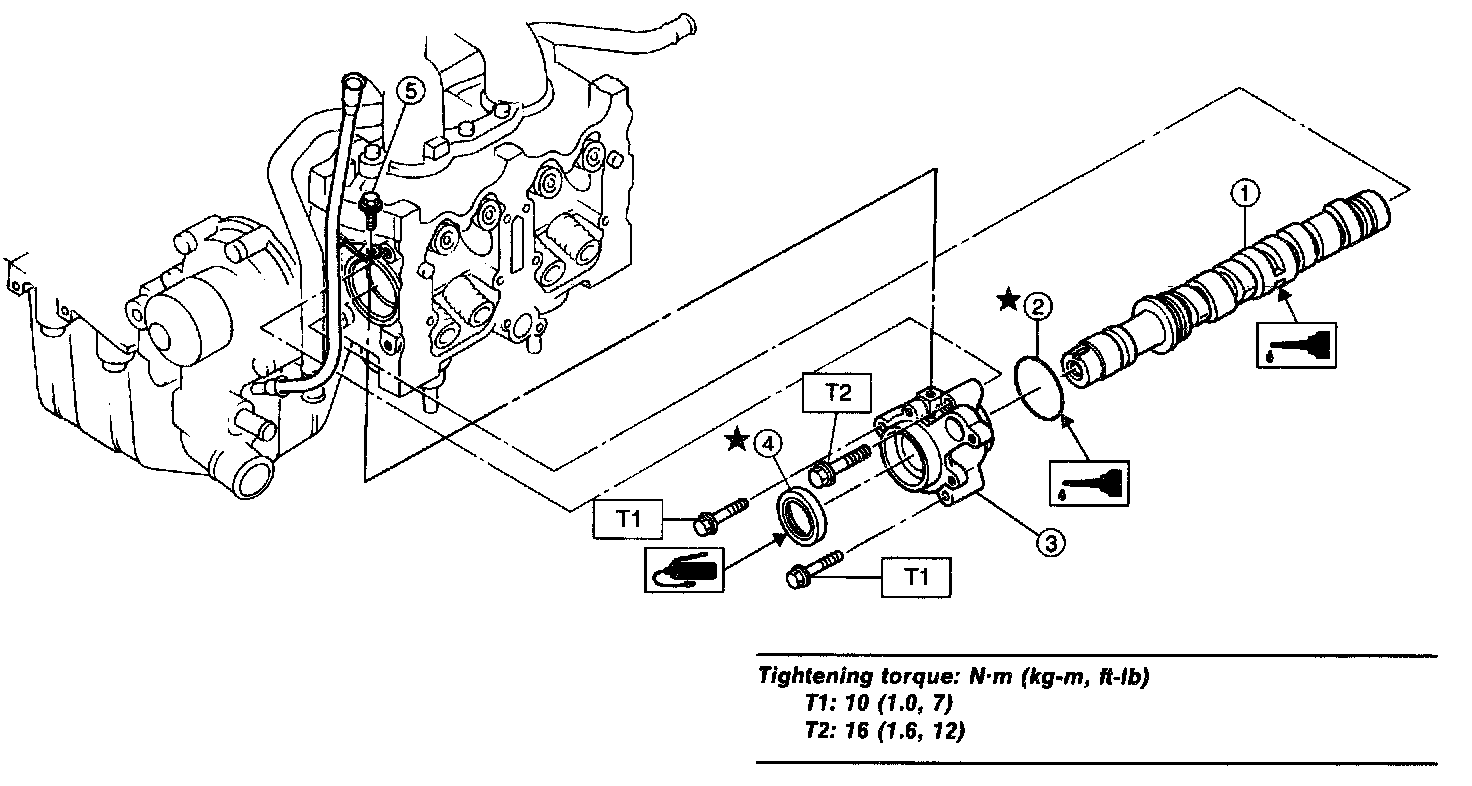 5
1
★ 2
T2
★ 4
T1
3
T1

Tightening torque: N·m (kg-m, ft-lb)
T1: 10 (1.0, 7)
T2: 16 (1.6, 12)