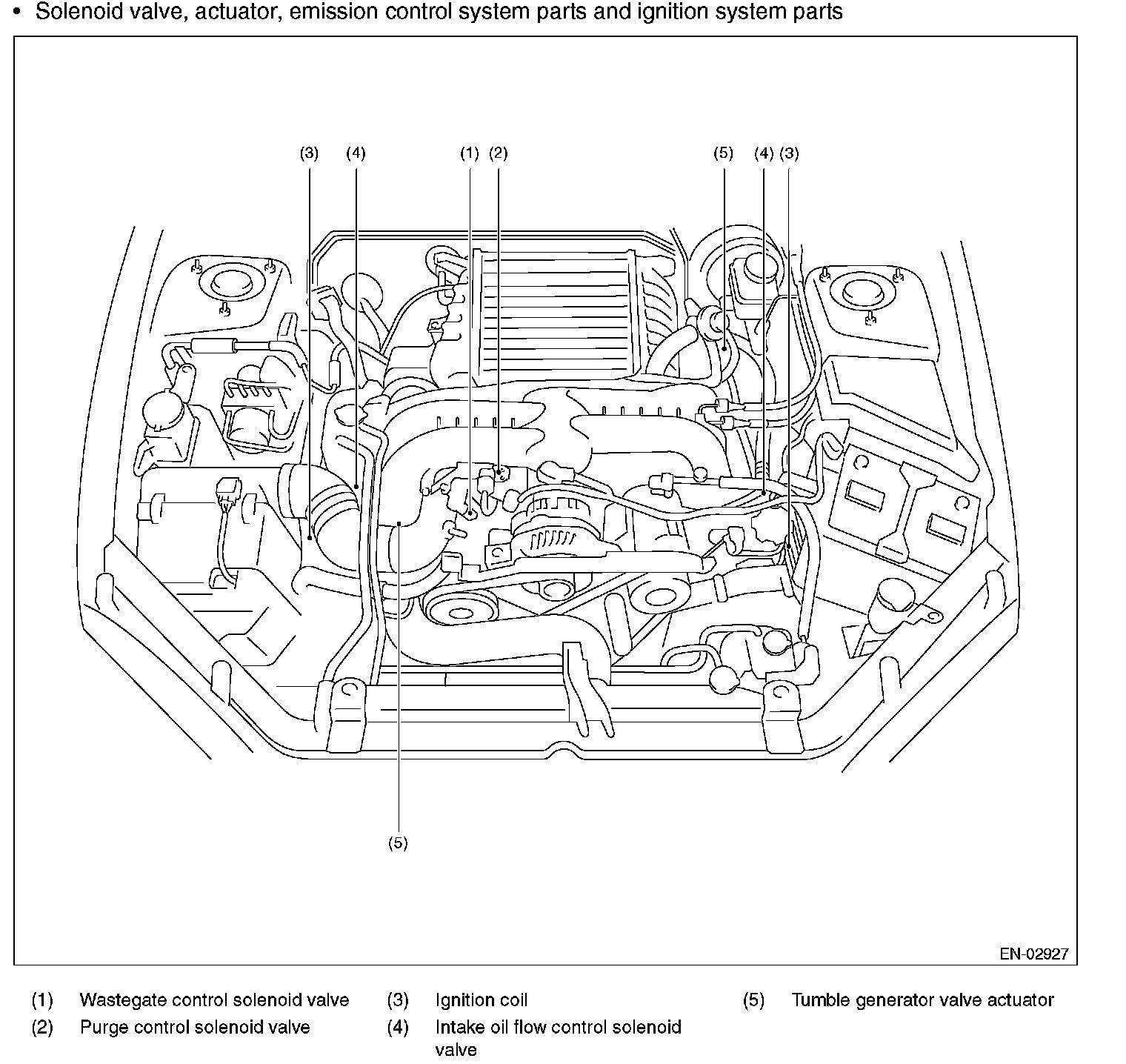 • Solenoid valve, actuator, emission control system parts and ignition system parts

(3) (4) (1) (2) (5) (4) (3)

(5)

EN-02927

(1) Wastegate control solenoid valve
(2) Purge control solenoid valve
(3) Ignition coil
(4) Intake oil flow control solenoid valve
(5) Tumble generator valve actuator