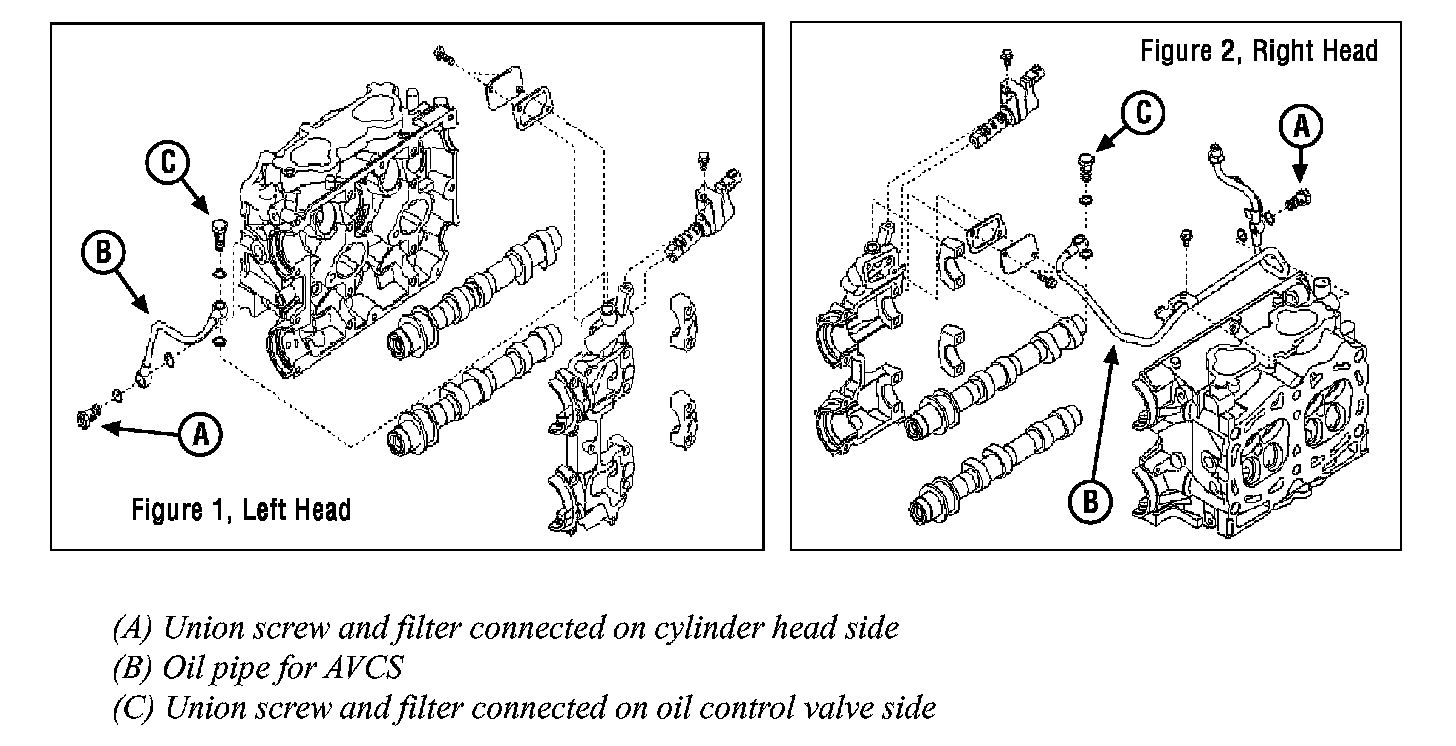 C

B

A

Figure 1, Left Head

Figure 2, Right Head

C

A

B

(A) Union screw and filter connected on cylinder head side
(B) Oil pipe for AVCS
(C) Union screw and filter connected on oil control valve side