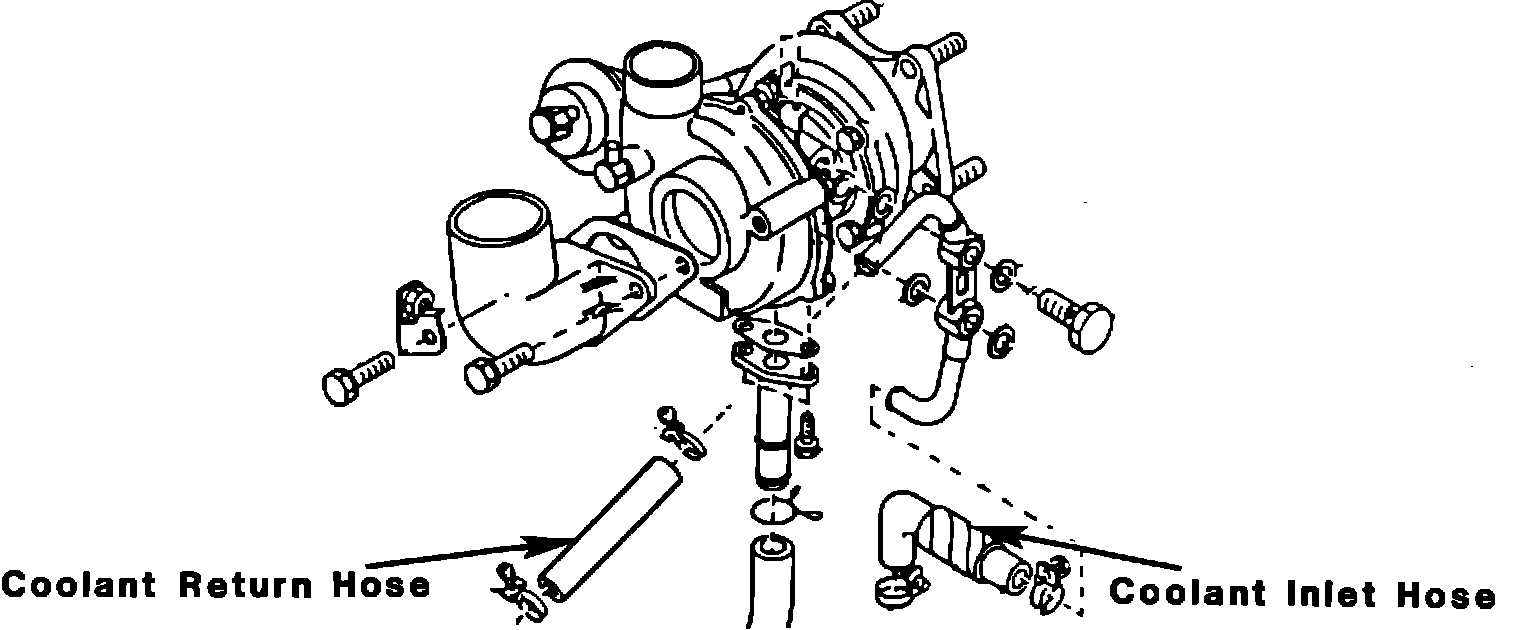 Coolant Return Hose

Coolant Inlet Hose