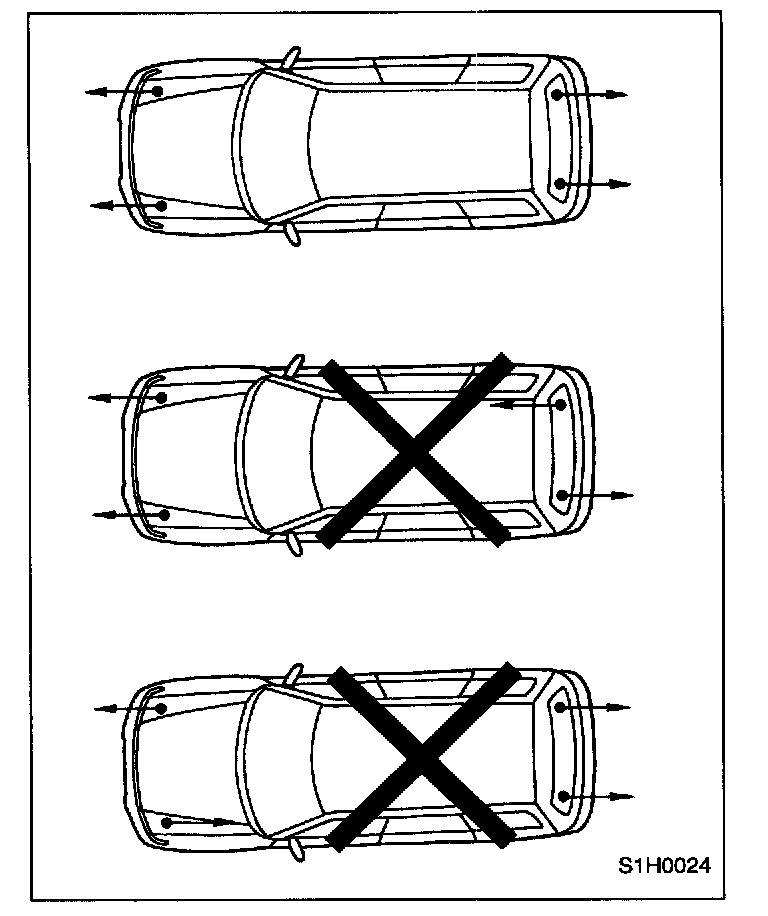 S1H0024