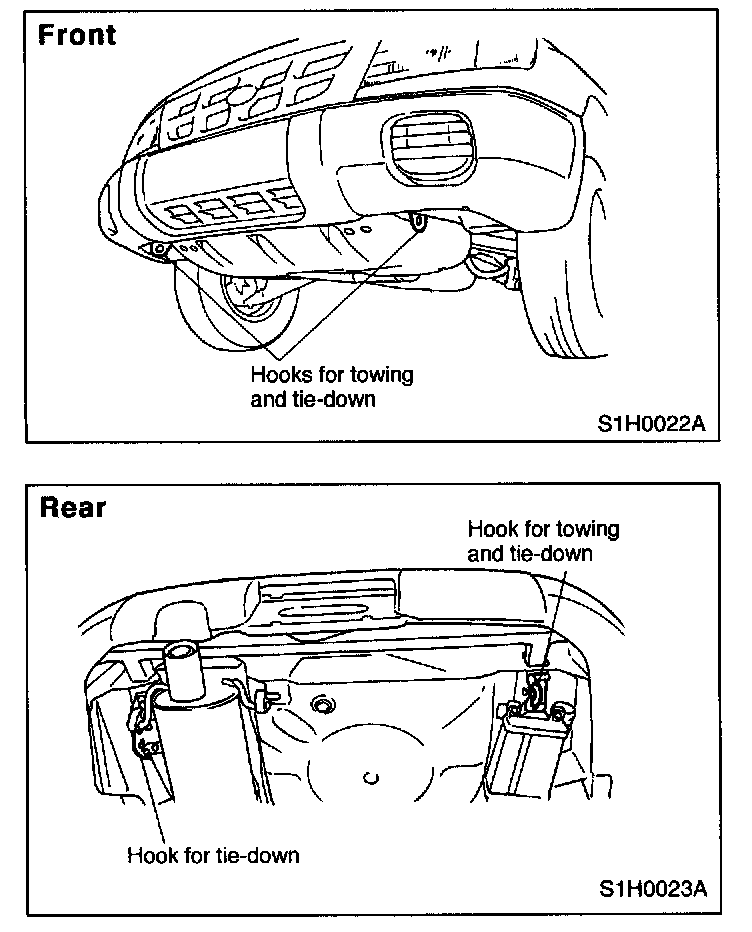 Front

Hooks for towing and tie-down

S1H0022A

Rear

Hook for towing and tie-down

Hook for tie-down

S1H0023A