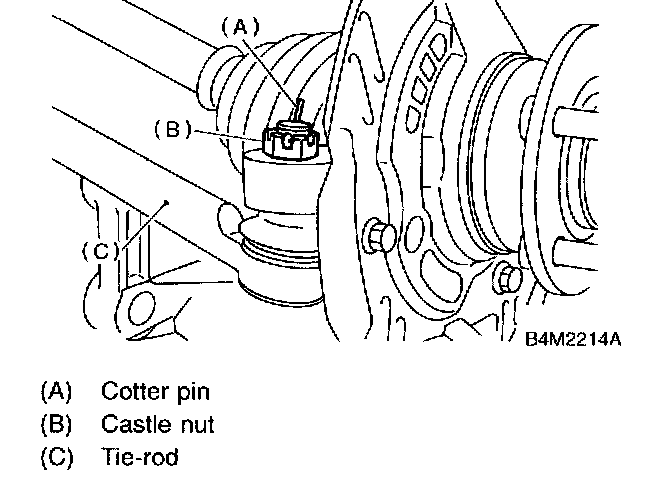 (A)
(B)
(C)
B4M2214A

(A) Cotter pin
(B) Castle nut
(C) Tie-rod