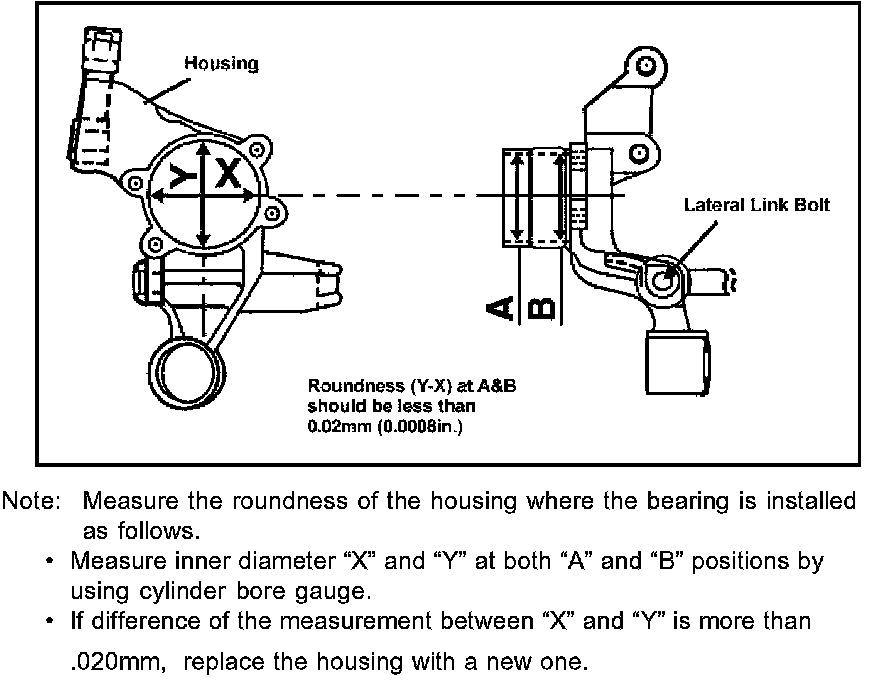 Housing

Y

X

Lateral Link Bolt

A

B

Roundness (Y-X) at A&B should be less than 0.02mm (0.0008in.)

Note: Measure the roundness of the housing where the bearing is installed as follows.

• Measure inner diameter “X” and “Y” at both “A” and “B” positions by using cylinder bore gauge.

• If difference of the measurement between “X” and “Y” is more than .020mm, replace the housing with a new one.