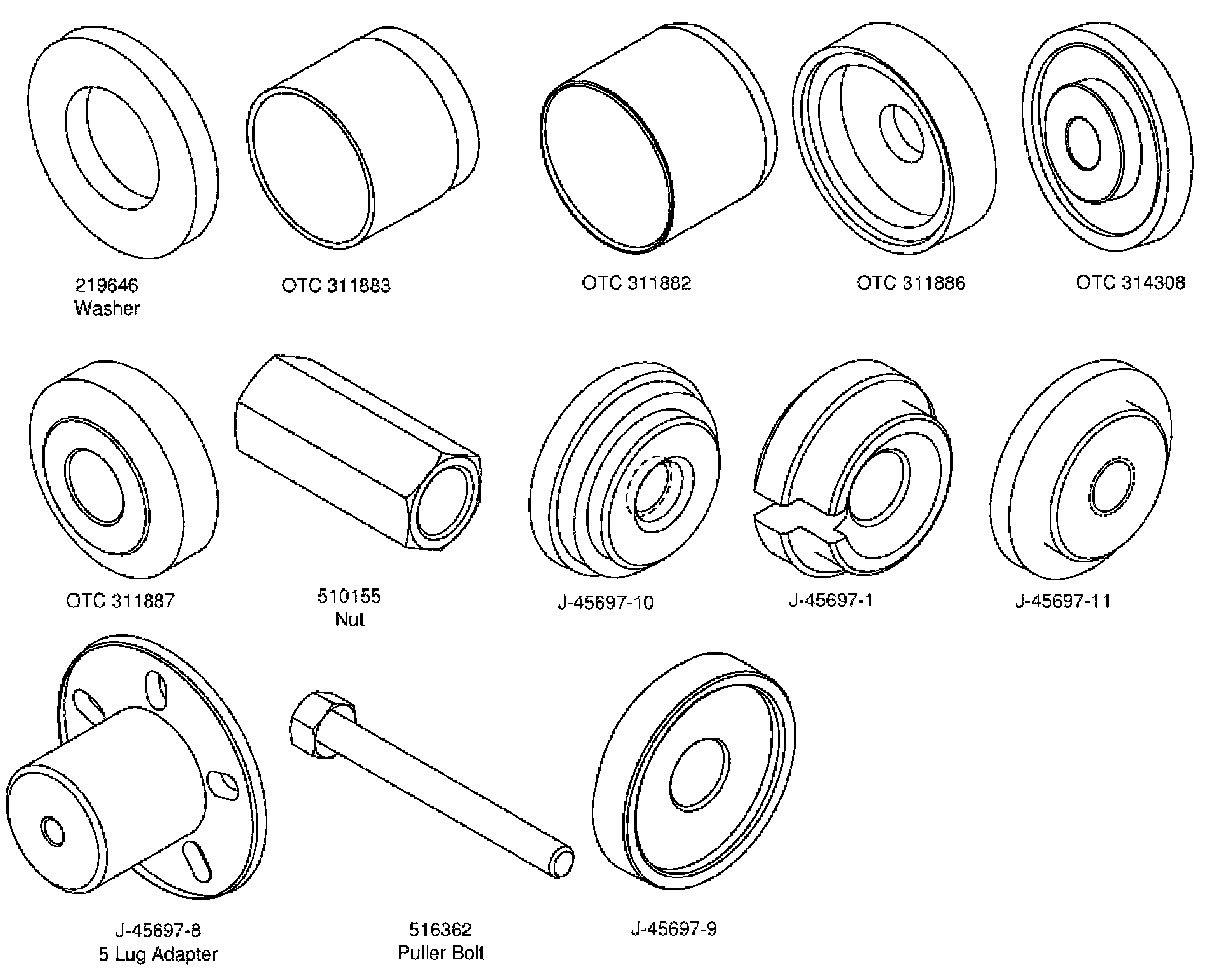 219646
Washer

OTC 311883

OTC 311882

OTC 311886

OTC 314308

OTC 311887

510155
Nut

J-45697-10

J-45697-1

J-45697-11

J-45697-8
5 Lug Adapter

516362
Puller Bolt

J-45697-9