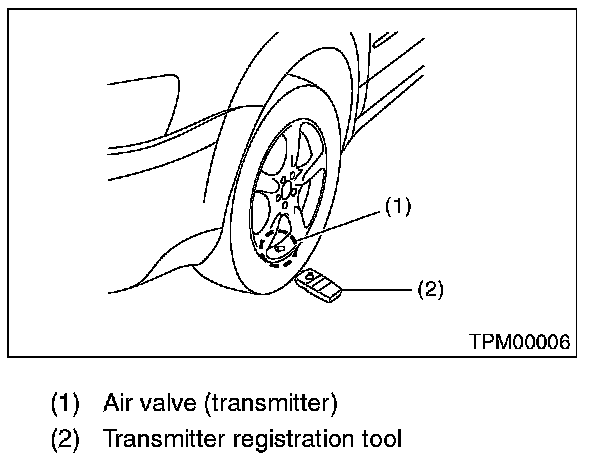 (1)

(2)

TPM00006

(1) Air valve (transmitter)
(2) Transmitter registration tool