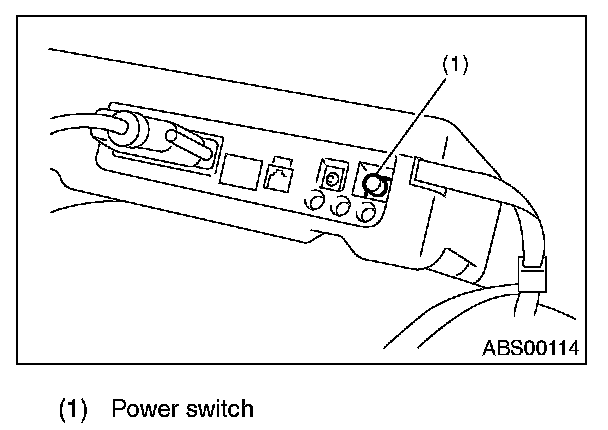 (1)

ABS00114

(1) Power switch