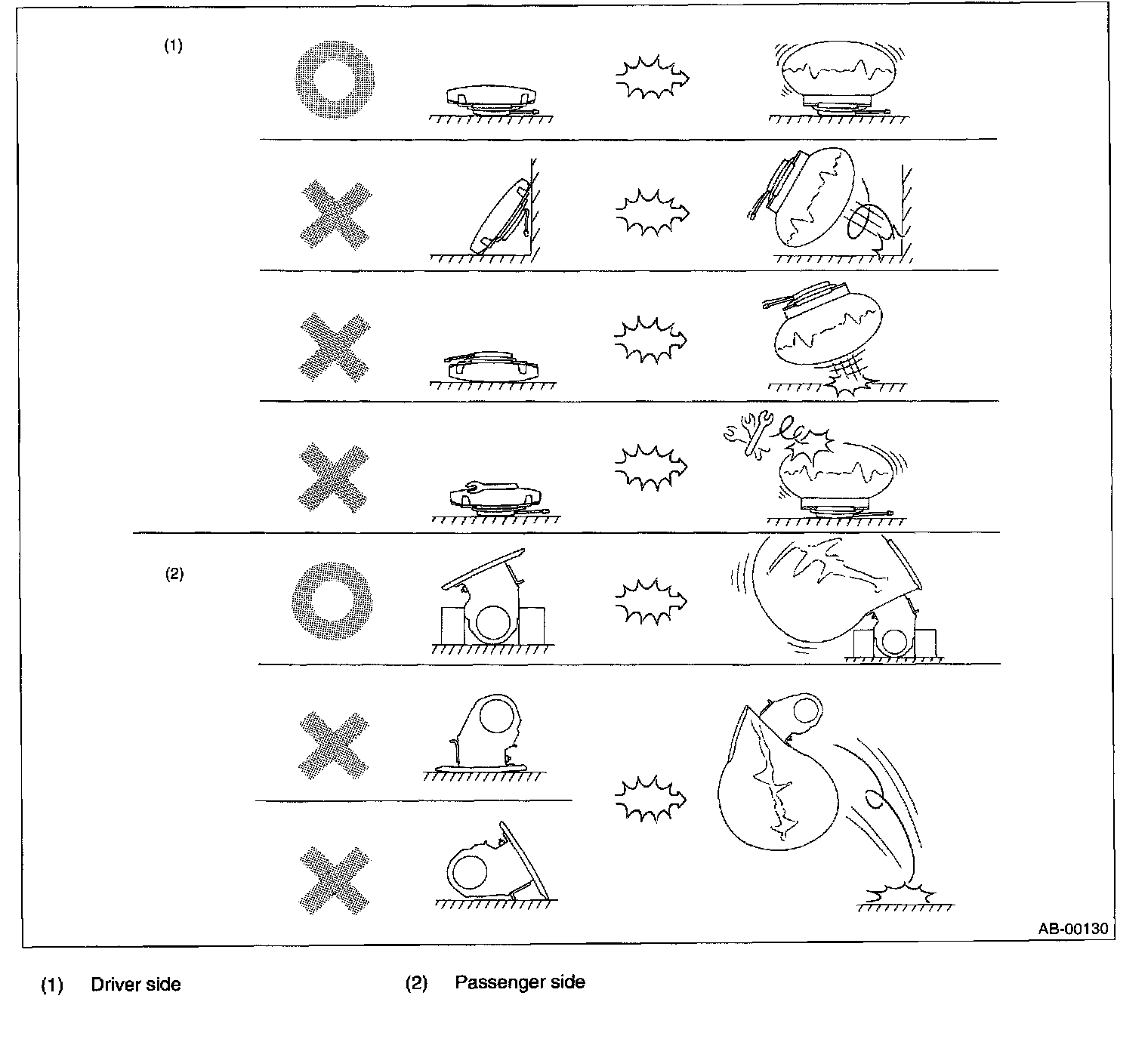 (1)

(2)

AB-00130

(1) Driver side

(2) Passenger side