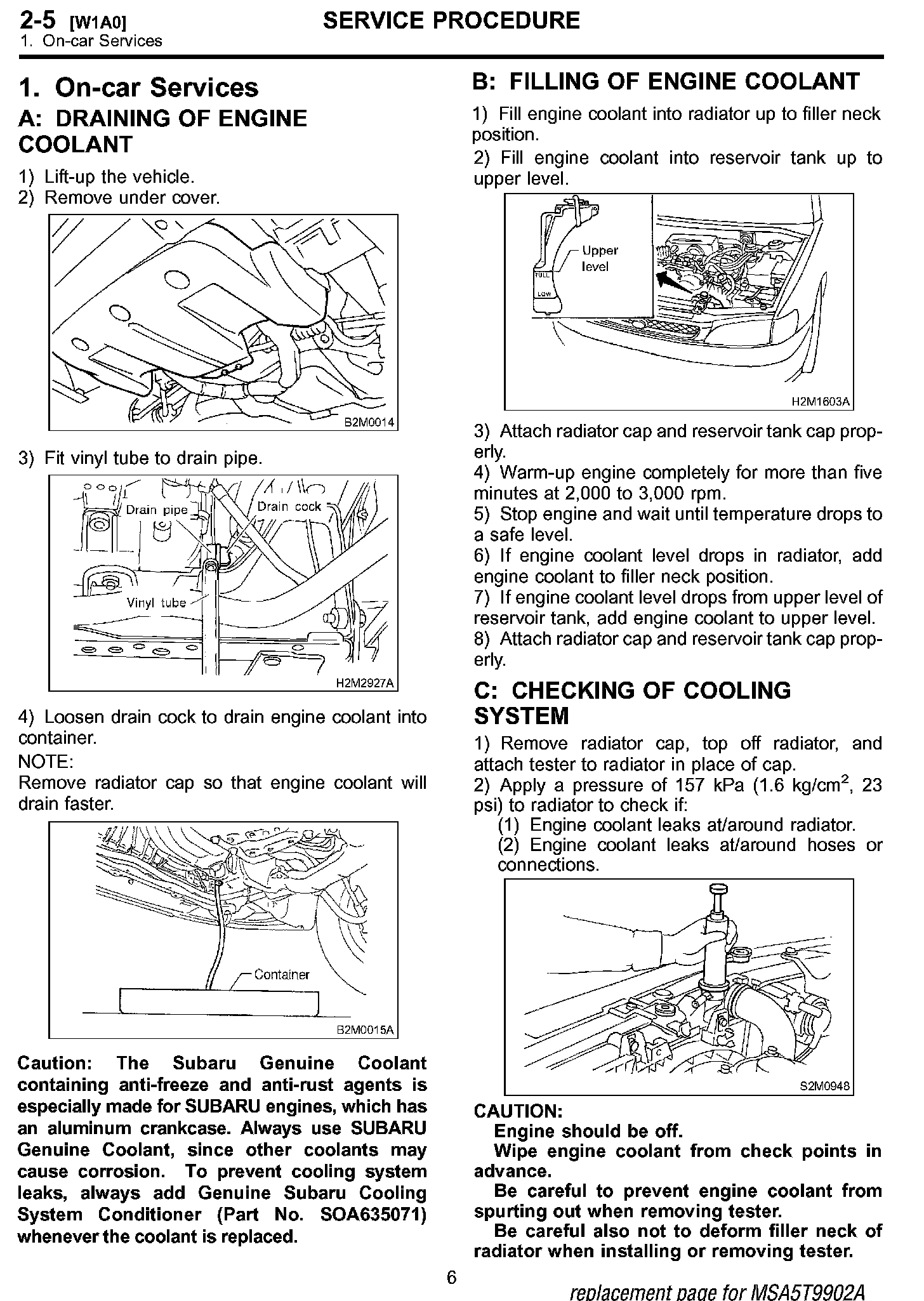 2-5 [W1A0] SERVICE PROCEDURE
1. On-car Services

1. On-car Services

A: DRAINING OF ENGINE COOLANT

1) Lift-up the vehicle.
2) Remove under cover.

B2M0014

3) Fit vinyl tube to drain pipe.

Drain pipe
Drain cock
Vinyl tube
H2M2927A

4) Loosen drain cock to drain engine coolant into container.
NOTE:
Remove radiator cap so that engine coolant will drain faster.

Container
B2M0015A

Caution: The Subaru Genuine Coolant containing anti-freeze and anti-rust agents is especially made for SUBARU engines, which has an aluminum crankcase. Always use SUBARU Genuine Coolant, since other coolants may cause corrosion. To prevent cooling system leaks, always add Genuine Subaru Cooling System Conditioner (Part No. SOA635071) whenever the coolant is replaced.

B: FILLING OF ENGINE COOLANT

1) Fill engine coolant into radiator up to filler neck position.
2) Fill engine coolant into reservoir tank up to upper level.

Upper level
FULL
LOW
H2M1603A

3) Attach radiator cap and reservoir tank cap properly.
4) Warm-up engine completely for more than five minutes at 2,000 to 3,000 rpm.
5) Stop engine and wait until temperature drops to a safe level.
6) If engine coolant level drops in radiator, add engine coolant to filler neck position.
7) If engine coolant level drops from upper level of reservoir tank, add engine coolant to upper level.
8) Attach radiator cap and reservoir tank cap properly.

C: CHECKING OF COOLING SYSTEM

1) Remove radiator cap, top off radiator, and attach tester to radiator in place of cap.
2) Apply a pressure of 157 kPa (1.6 kg/cm$^2$, 23 psi) to radiator to check if:
(1) Engine coolant leaks at/around radiator.
(2) Engine coolant leaks at/around hoses or connections.

S2M0948

CAUTION:
Engine should be off.
Wipe engine coolant from check points in advance.
Be careful to prevent engine coolant from spurting out when removing tester.
Be careful also not to deform filler neck of radiator when installing or removing tester.

6

replacement page for MSA5T9902A