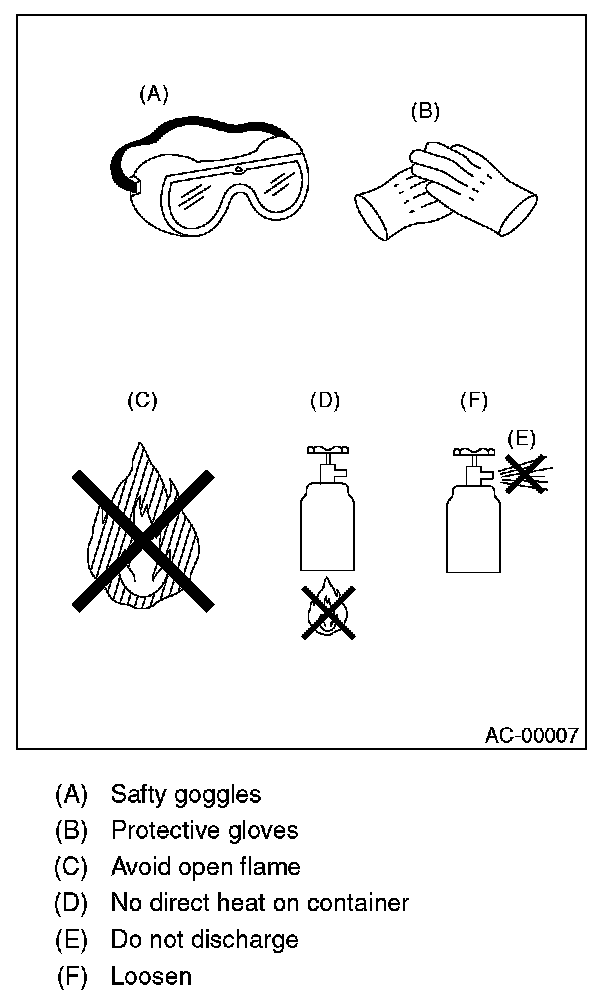 (A)

(B)

(C)

(D)

(F)

(E)

AC-00007

(A) Safty goggles
(B) Protective gloves
(C) Avoid open flame
(D) No direct heat on container
(E) Do not discharge
(F) Loosen