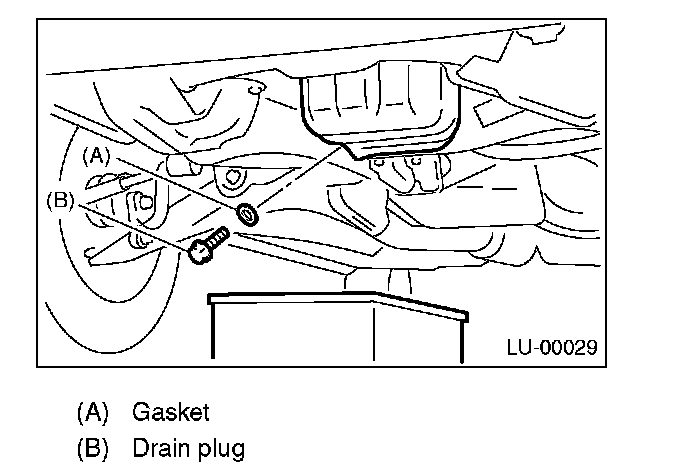 (A)
(B)
LU-00029

(A) Gasket
(B) Drain plug