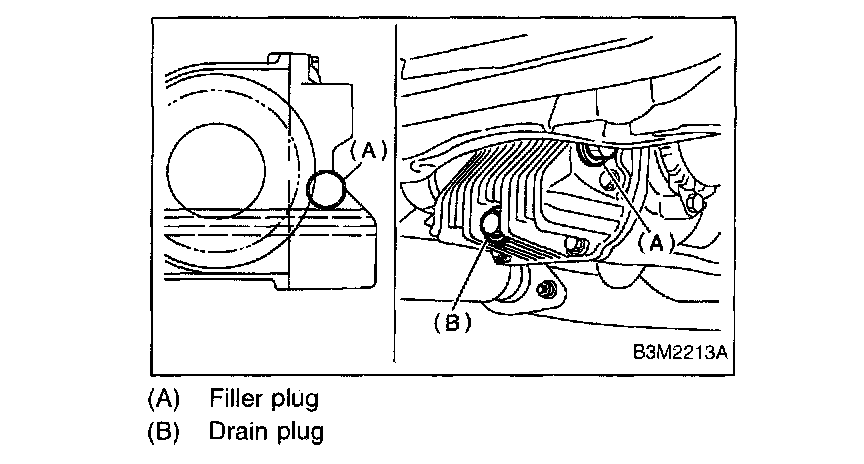 (A)

(A)

(B)

B3M2213A

(A) Filler plug
(B) Drain plug