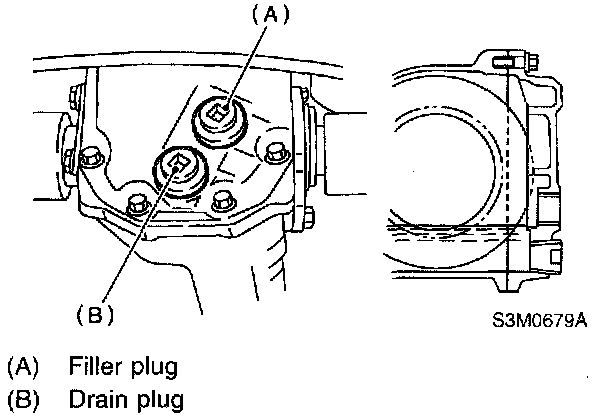 (A)

(B)

S3M0679A

(A) Filler plug
(B) Drain plug