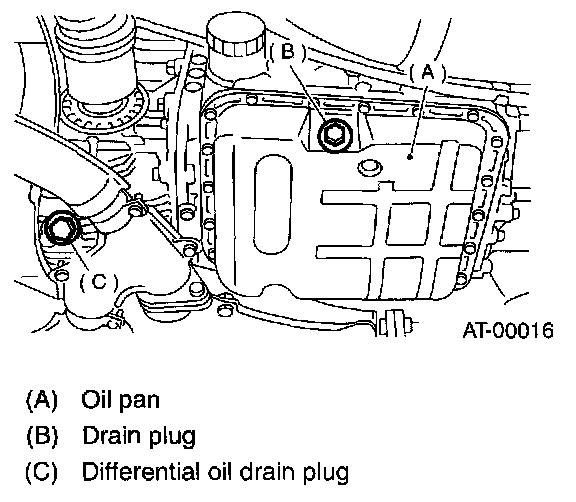 (B)

(A)

(C)

AT-00016

(A) Oil pan
(B) Drain plug
(C) Differential oil drain plug