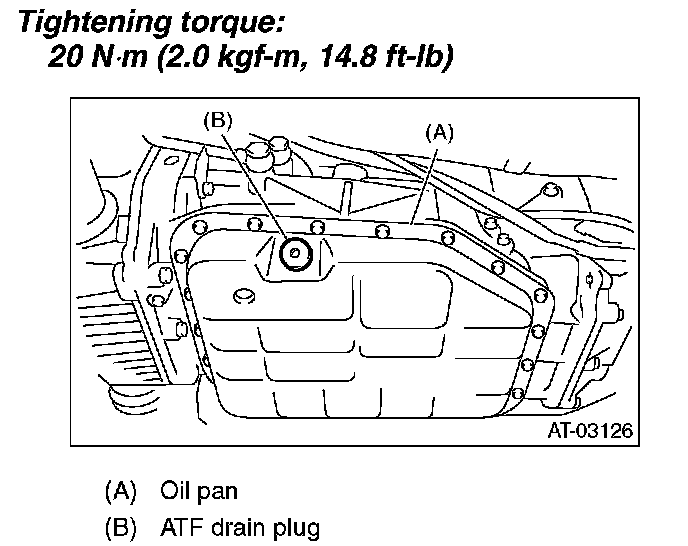 Tightening torque:
20 N·m (2.0 kgf-m, 14.8 ft-lb)

(B)
(A)
AT-03126

(A) Oil pan
(B) ATF drain plug