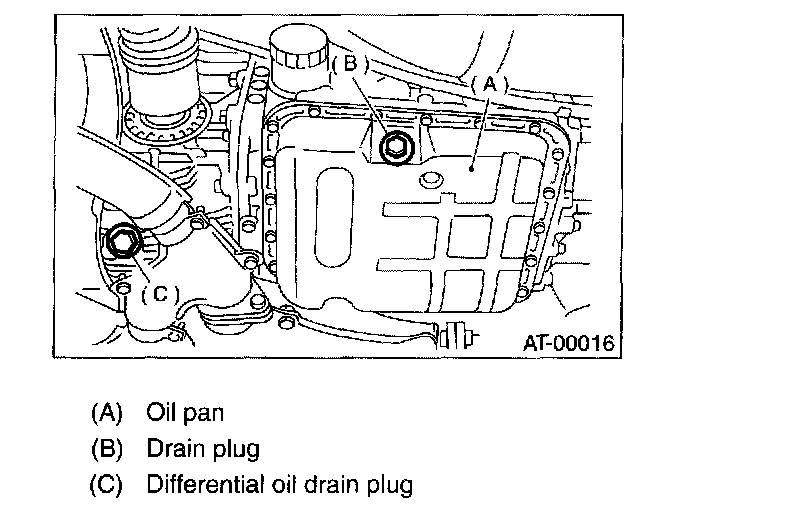 (B)
(A)
(C)
AT-00016

(A) Oil pan
(B) Drain plug
(C) Differential oil drain plug