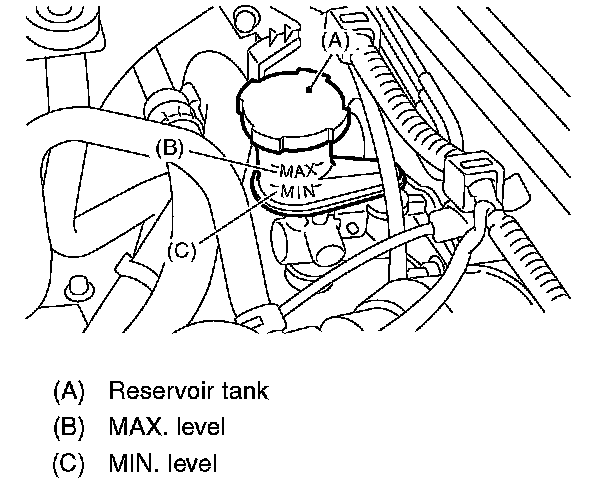 (A)
(B)
MAX
MIN
(C)

(A) Reservoir tank
(B) MAX. level
(C) MIN. level