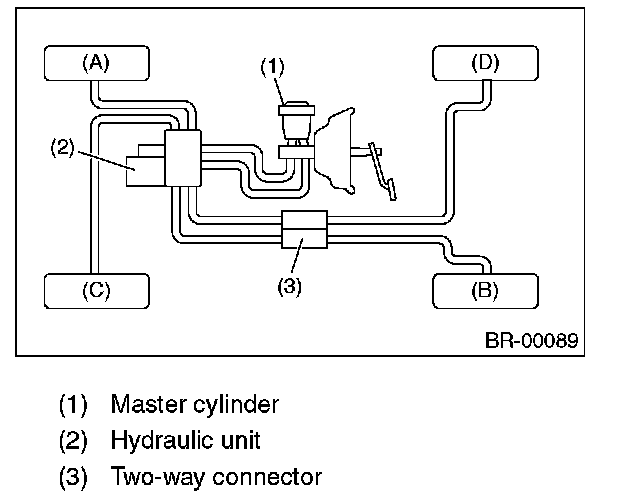 (A)
(1)
(D)
(2)
(C)
(3)
(B)
BR-00089

(1) Master cylinder
(2) Hydraulic unit
(3) Two-way connector