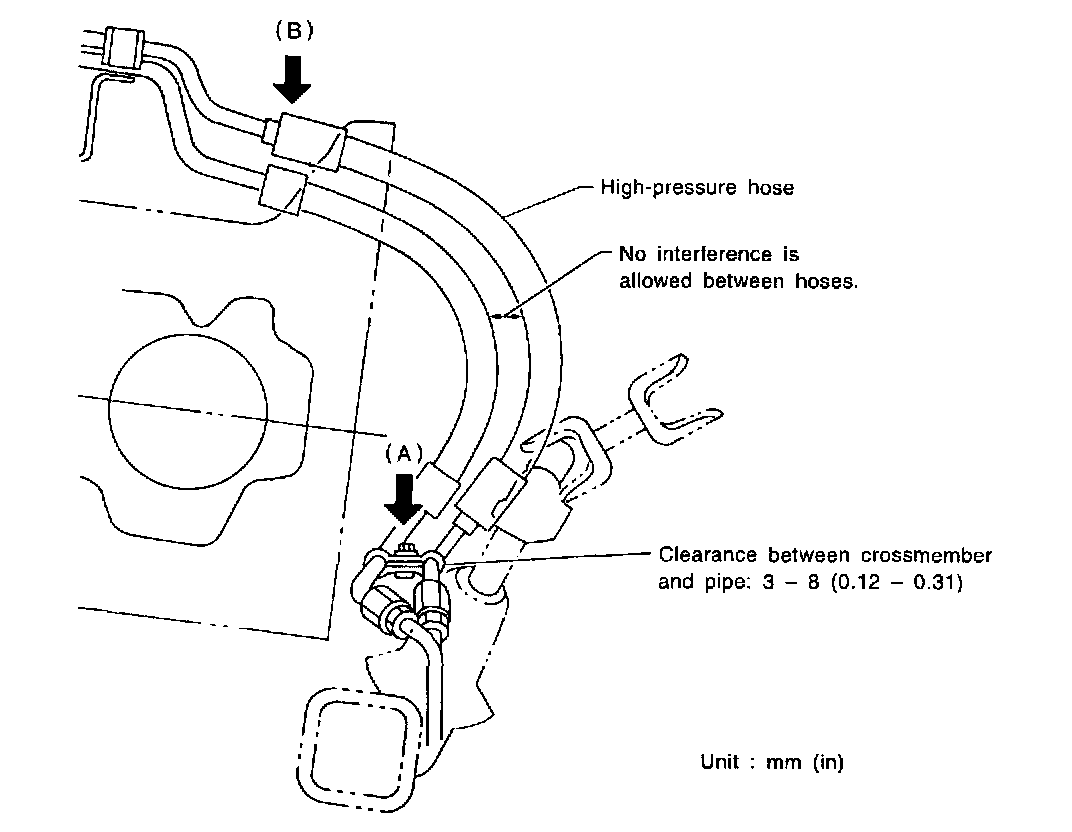 (B)

High-pressure hose

No interference is allowed between hoses.

(A)

Clearance between crossmember and pipe: 3 – 8 (0.12 – 0.31)

Unit : mm (in)