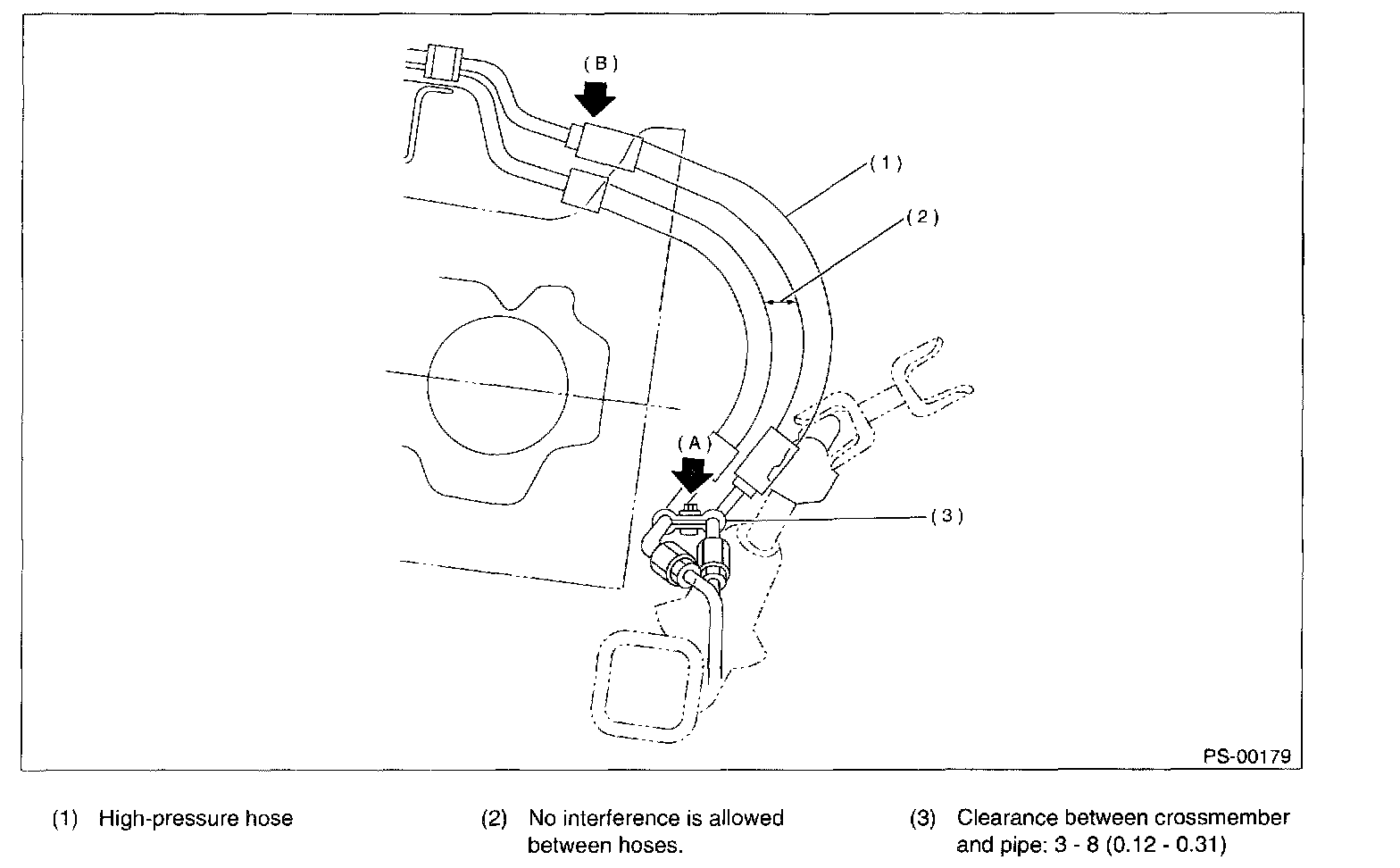 (B)

(1)

(2)

(A)

(3)

PS-00179

(1) High-pressure hose

(2) No interference is allowed between hoses.

(3) Clearance between crossmember and pipe: 3 - 8 (0.12 - 0.31)