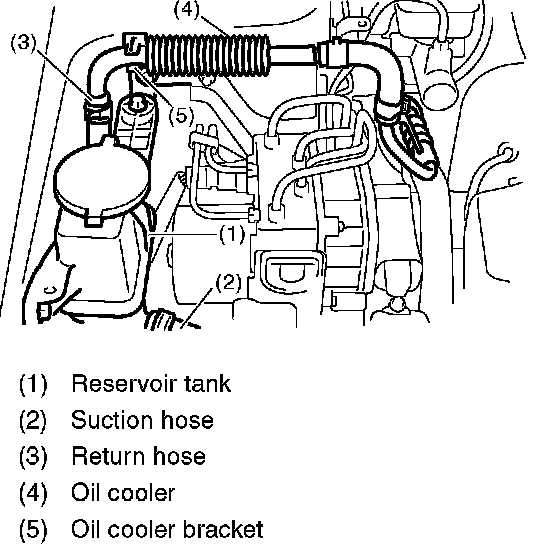 (4)
(3)
(5)
(1)
(2)

(1) Reservoir tank
(2) Suction hose
(3) Return hose
(4) Oil cooler
(5) Oil cooler bracket