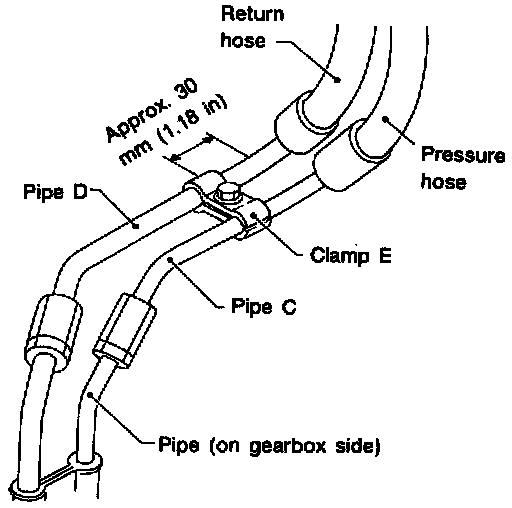 Return hose

Approx. 30 mm (1.18 in)

Pressure hose

Pipe D

Clamp E

Pipe C

Pipe (on gearbox side)