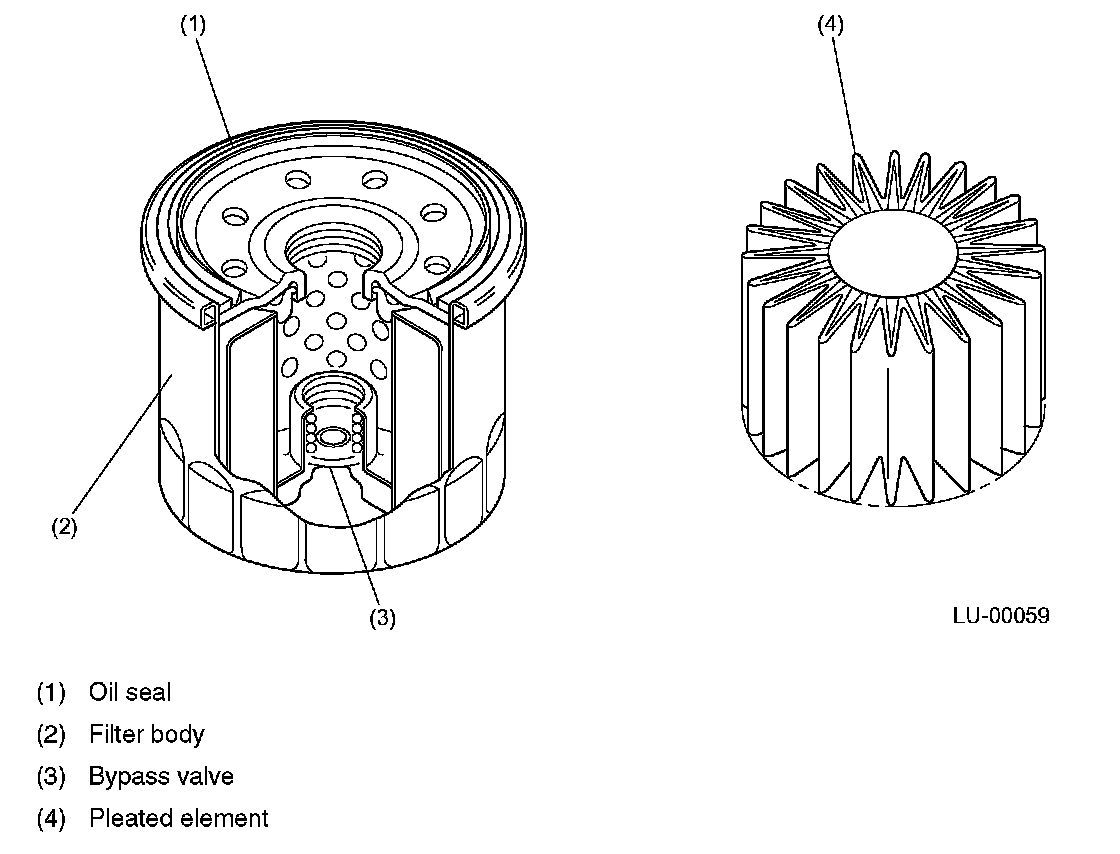 (1)

(4)

(2)

(3)

LU-00059

(1) Oil seal

(2) Filter body

(3) Bypass valve

(4) Pleated element