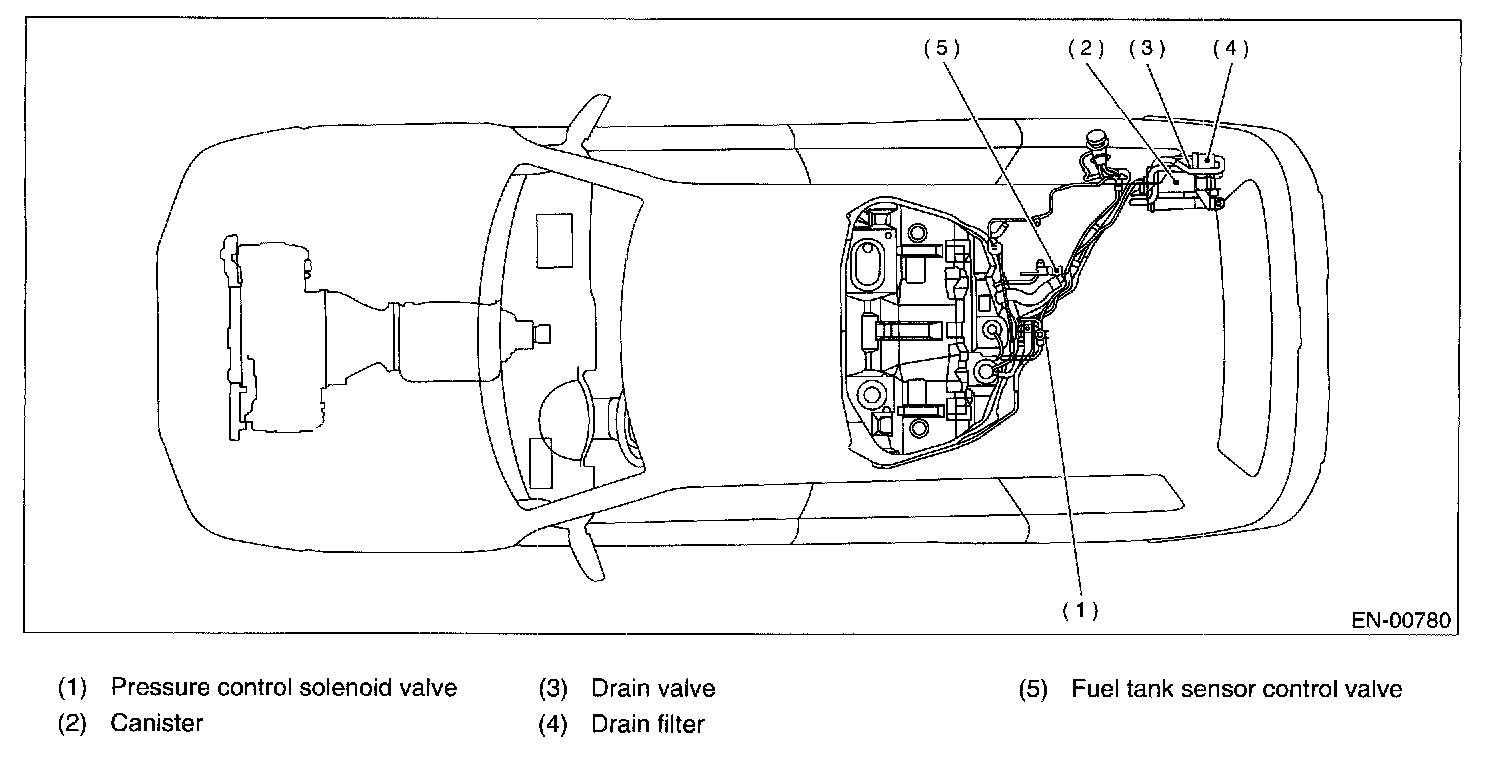 (5)
(2)
(3)
(4)
(1)
EN-00780

(1) Pressure control solenoid valve
(2) Canister
(3) Drain valve
(4) Drain filter
(5) Fuel tank sensor control valve