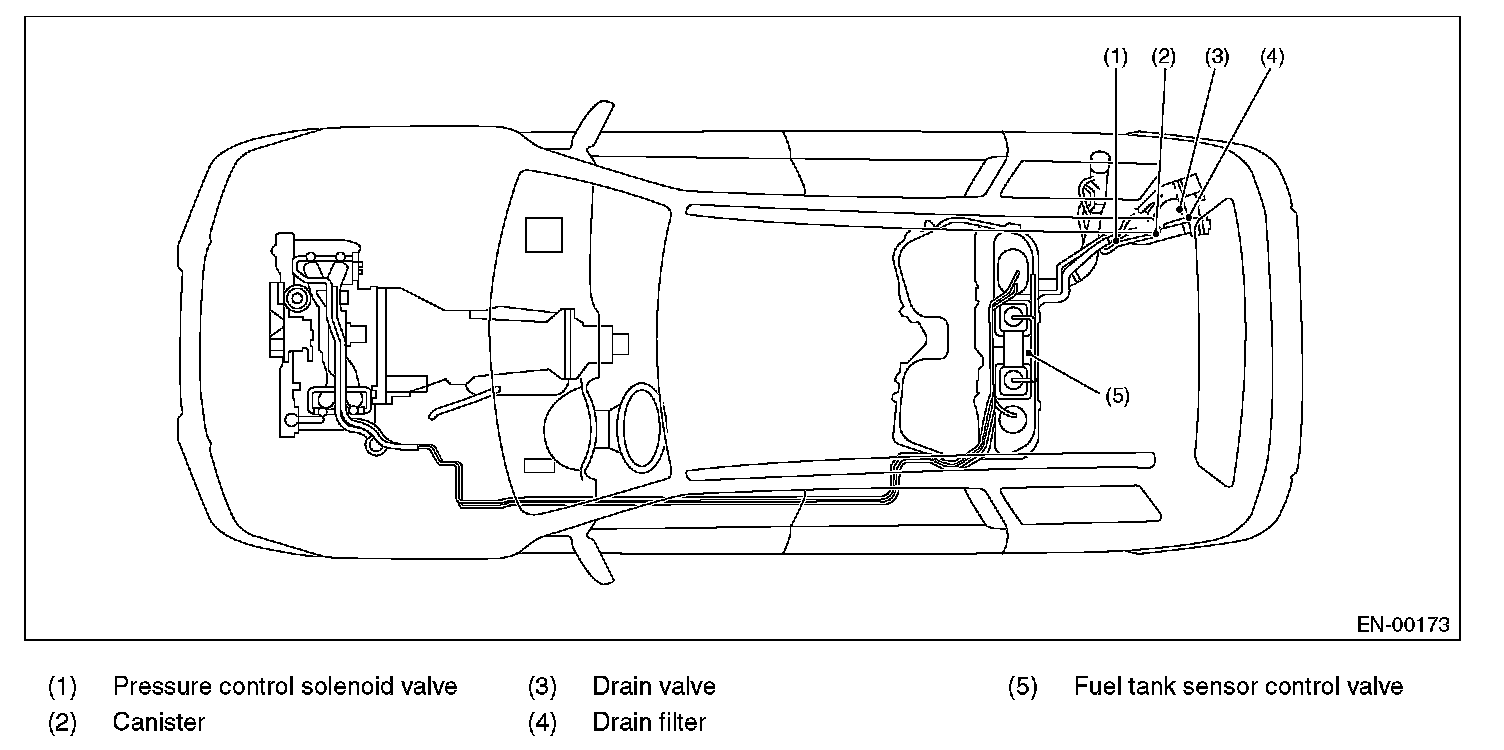 (1) (2) (3) (4)

(5)

EN-00173

(1) Pressure control solenoid valve
(2) Canister
(3) Drain valve
(4) Drain filter
(5) Fuel tank sensor control valve